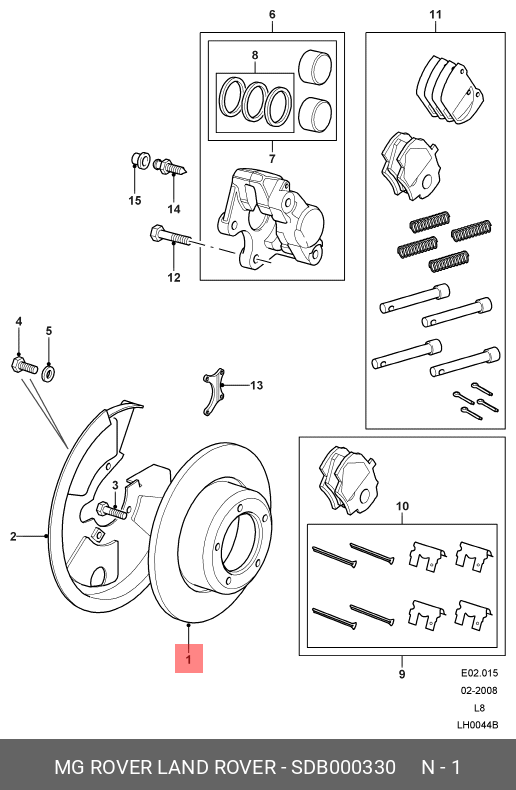 6
11
8
7
15
14
12
4
5
13
3
2
10
1
9
E02.015
02-2008
L8
LH0044B
MG ROVER LAND ROVER - SDB000330 N - 1