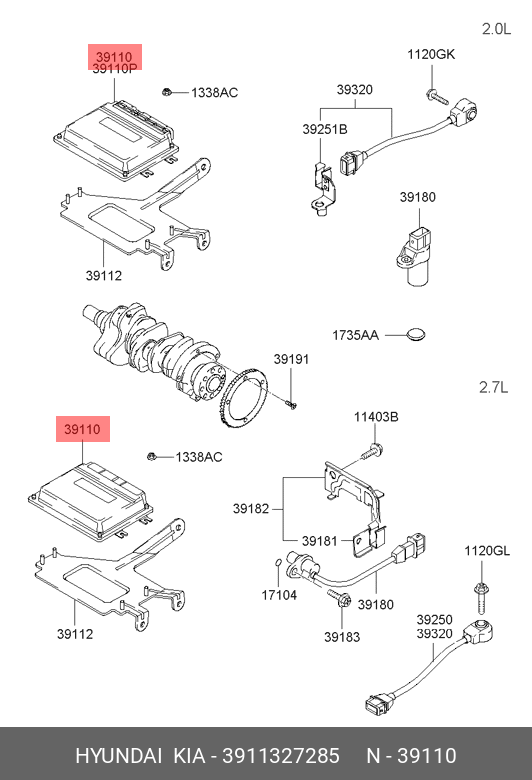 2.0L

39110
39110P

1338AC

39112

1120GK

39320

39251B

39180

1735AA

39191

2.7L

39110

1338AC

39112

11403B

39182

39181

17104

39180

39183

1120GL

39250
39320

HYUNDAI KIA - 3911327285 N - 39110