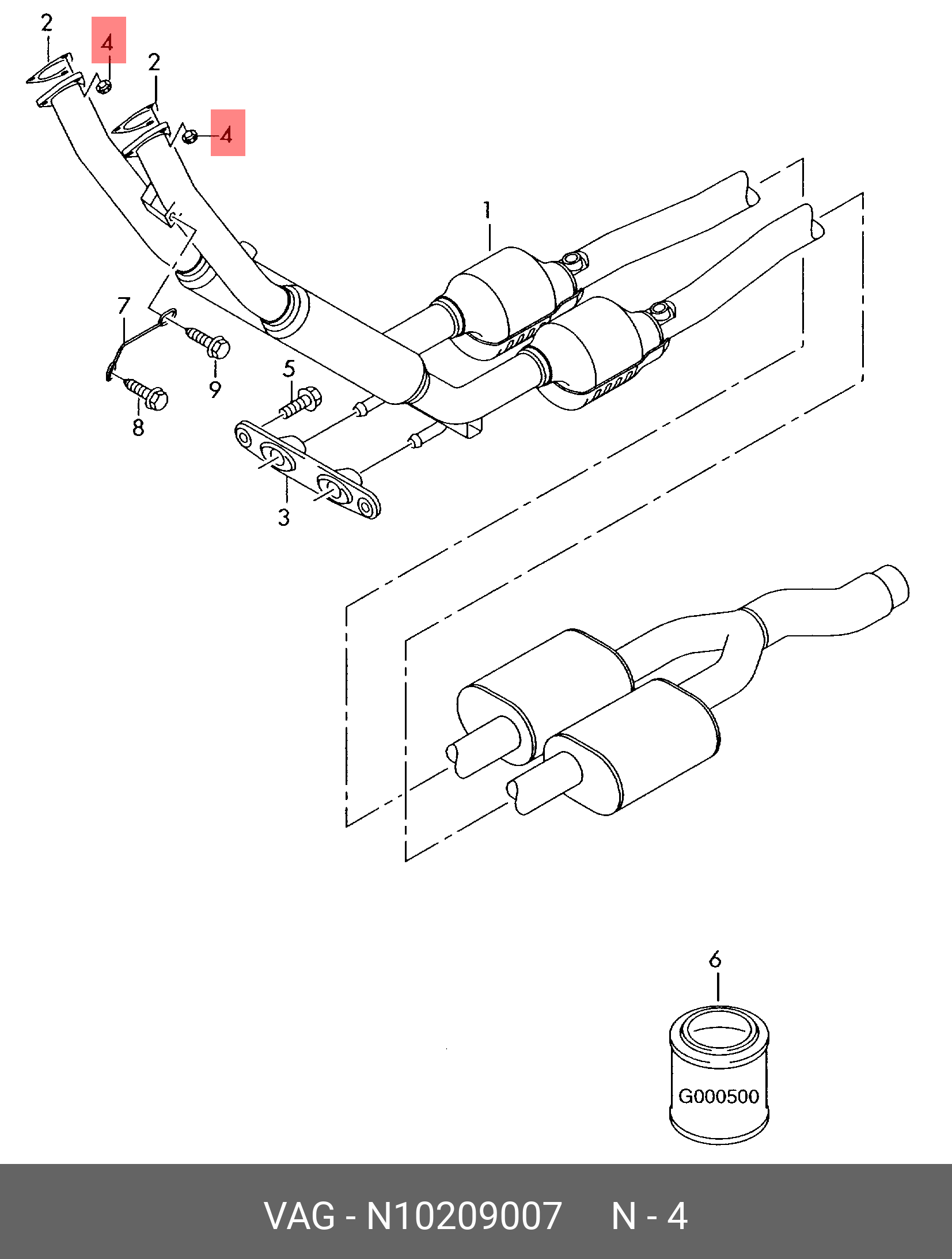 2
4
2
4
1
7
9
5
8
3
6
G000500
VAG - N10209007 N - 4