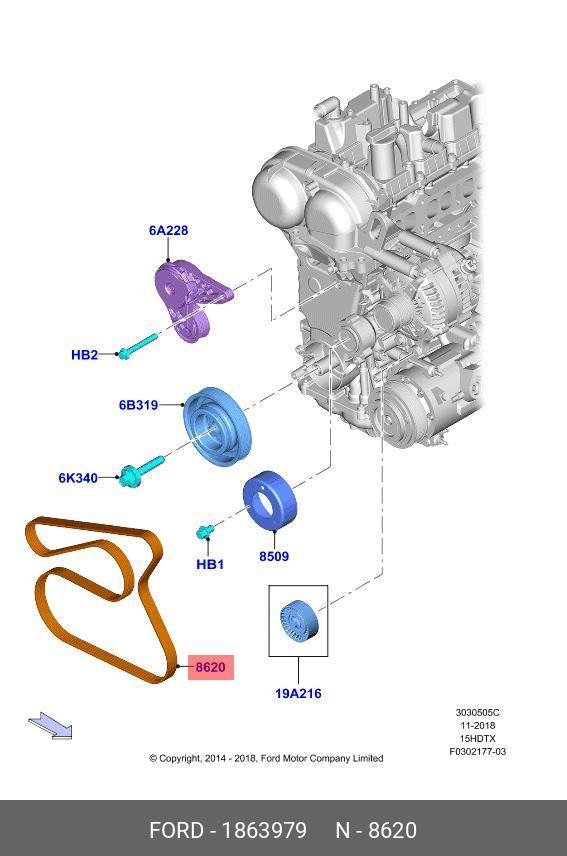 6A228

HB2

6B319

6K340

HB1

8509

8620

19A216

3030505C
11-2018
15HDTX
F0302177-03

© Copyright, 2014 - 2018, Ford Motor Company Limited

FORD - 1863979 N - 8620