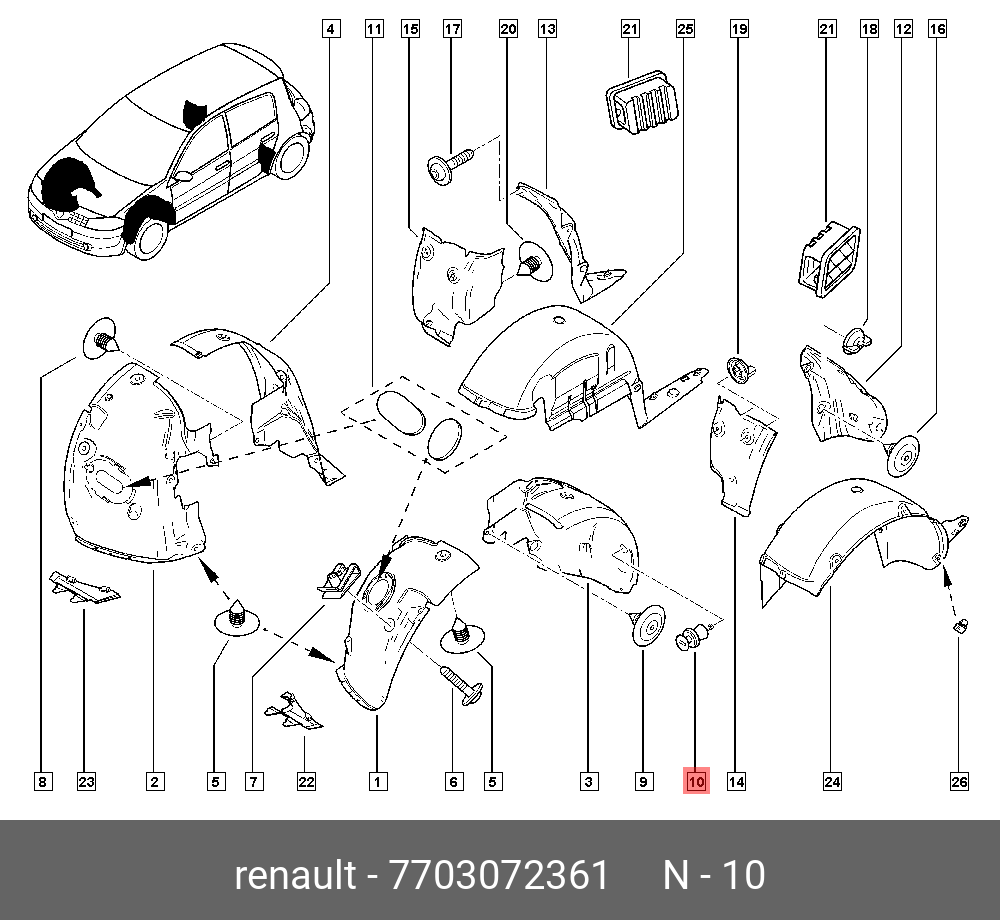 4 11 15 17 20 13 21 25 19 21 18 12 16

8 23 2 5 7 22 1 6 5 3 9 10 14 24 26

renault - 7703072361 N - 10