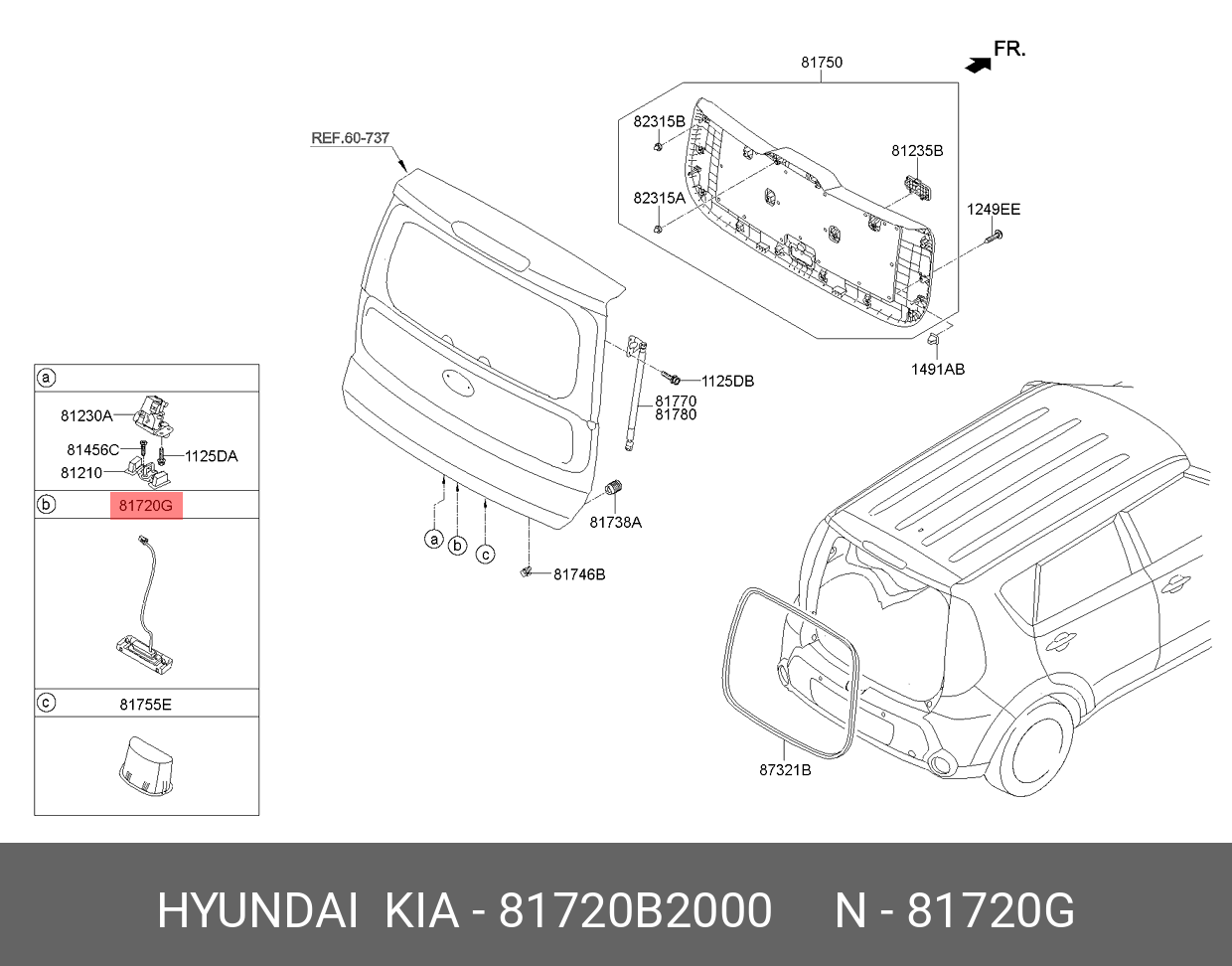 FR.

81750

82315B

81235B

82315A

1249EE

REF.60-737

1491AB

1125DB

81770
81780

81738A

a b c

81746B

87321B

a

81230A

81456C

1125DA

81210

b 81720G

c 81755E

HYUNDAI KIA - 81720B2000 N - 81720G