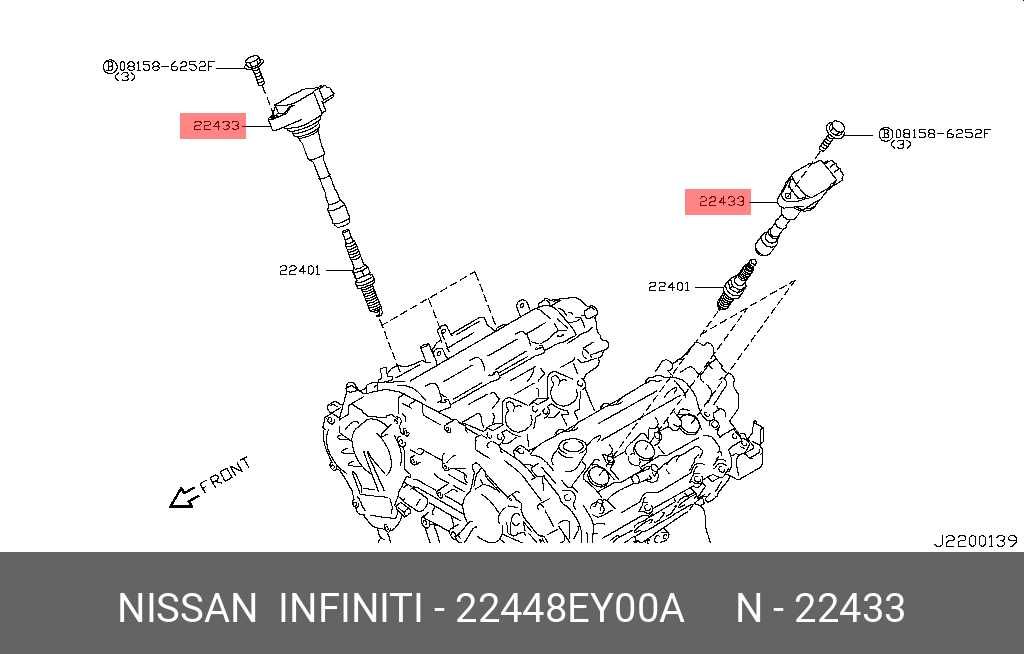 Ⓑ08158-6252F
(3)

22433

22401

Ⓑ08158-6252F
(3)

22433

22401

FRONT

J2200139

NISSAN INFINITI - 22448EY00A N - 22433