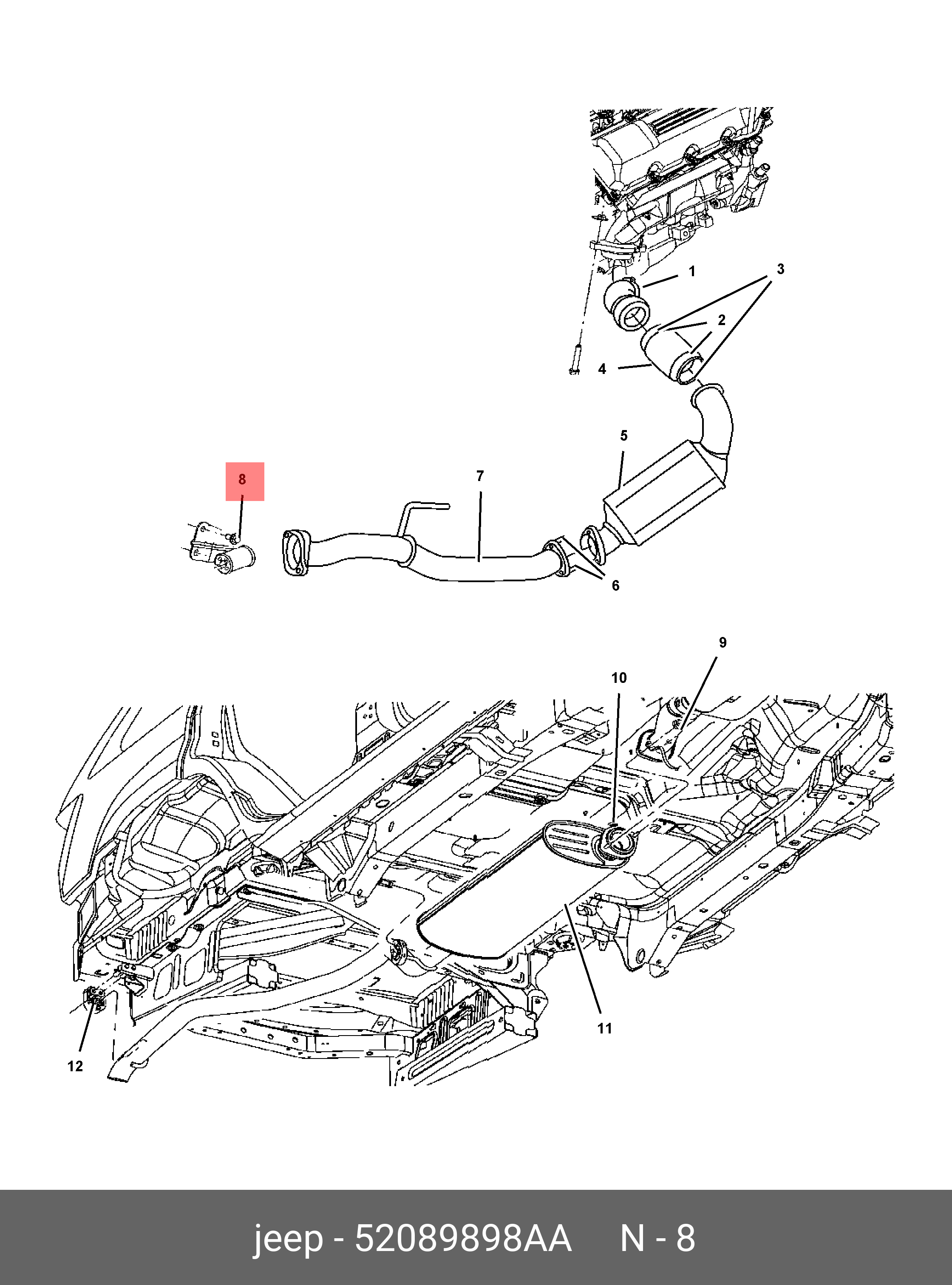 1
3
2
4
5
8
7
6
9
10
11
12

jeep - 52089898AA N - 8