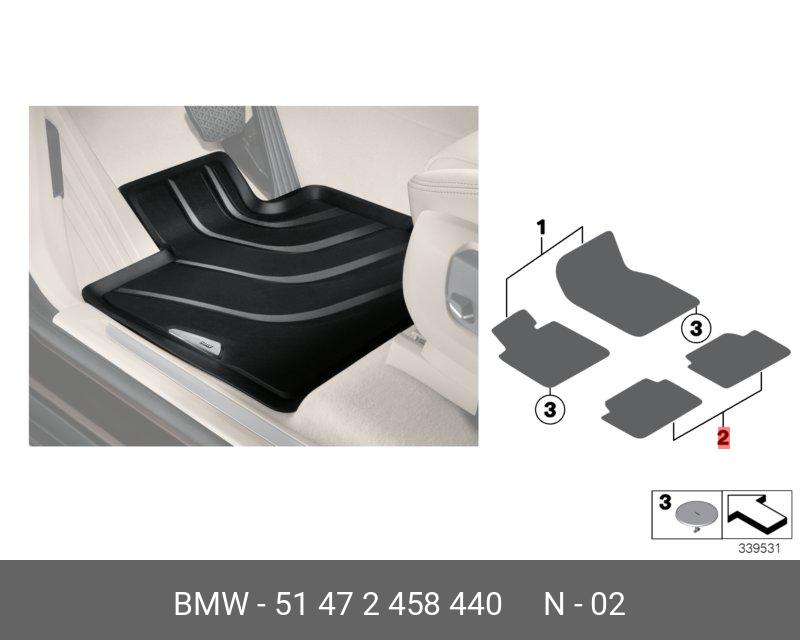 1
3
3
2
3
339531
BMW - 51 47 2 458 440 N - 02