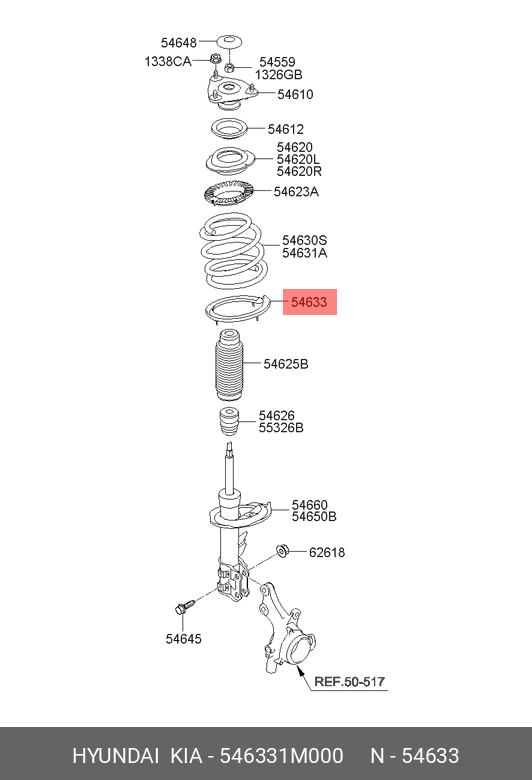 54648
1338CA
54559
1326GB
54610
54612
54620
54620L
54620R
54623A
54630S
54631A
54633
54625B
54626
55326B
54660
54650B
62618
54645
REF.50-517

HYUNDAI KIA - 546331M000 N - 54633