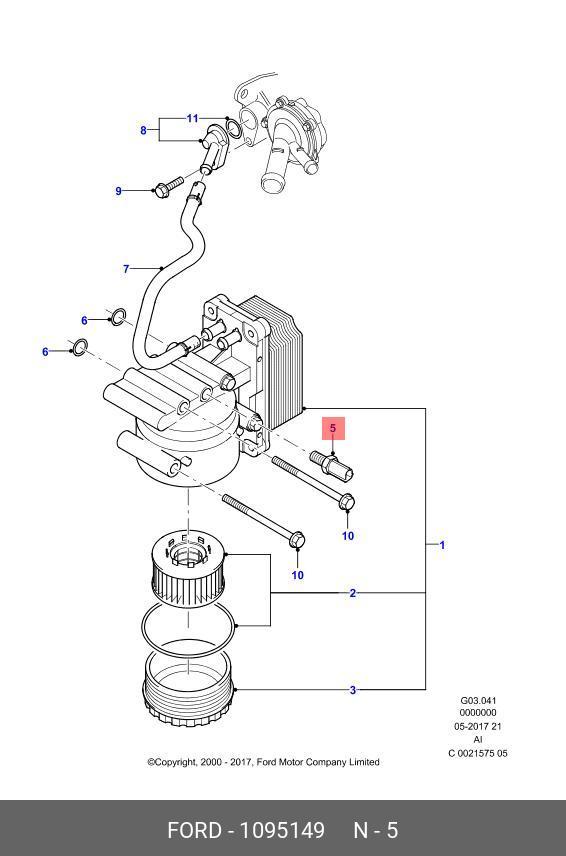 11
8
9
7
6
6
5
10
10
1
2
3

G03.041
0000000
05-2017 21
AI
C 0021575 05

©Copyright, 2000 - 2017, Ford Motor Company Limited

FORD - 1095149 N - 5