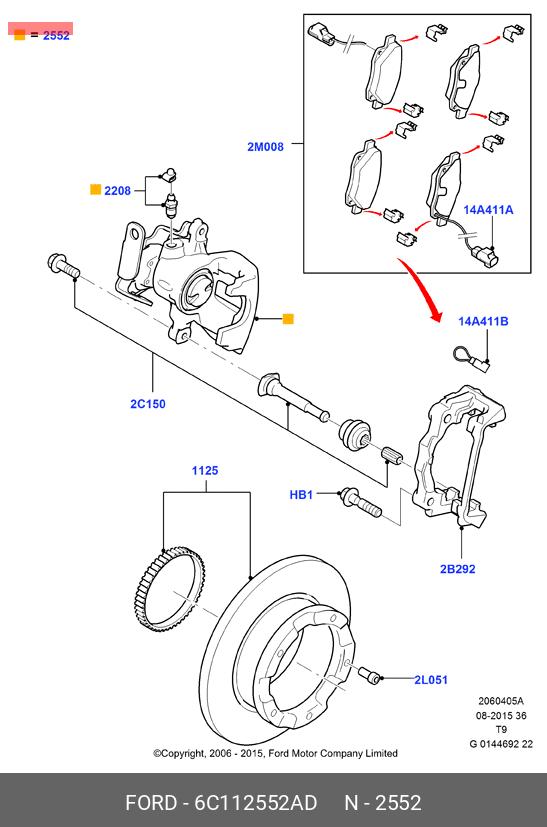 = 2552

2M008

2208

14A411A

14A411B

2C150

1125

HB1

2B292

2L051

2060405A
08-2015 36
T9
G 0144692 22

©Copyright, 2006 - 2015, Ford Motor Company Limited

FORD - 6C112552AD N - 2552