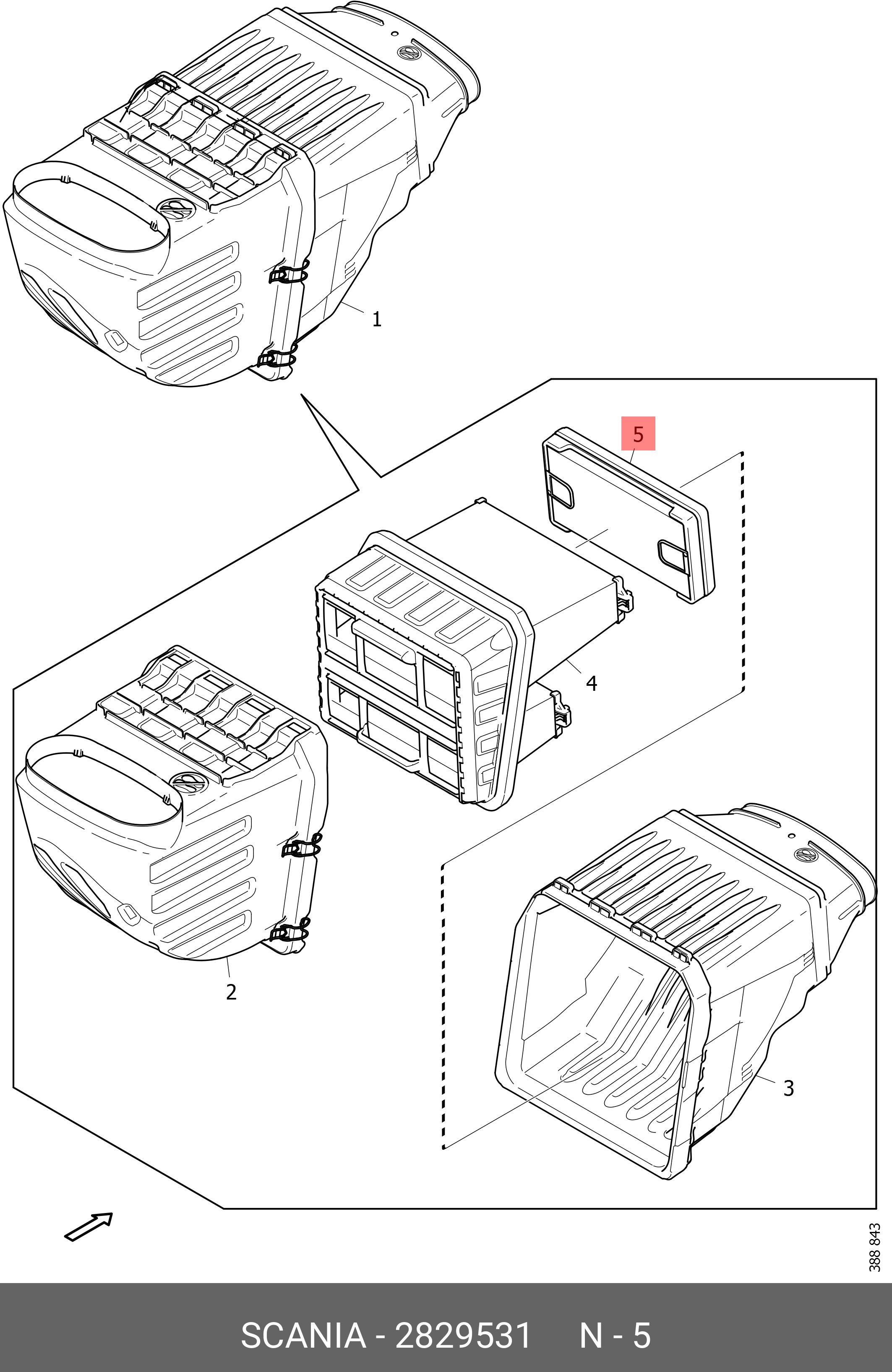 1

5

4

2

3

388 843

SCANIA - 2829531 N - 5