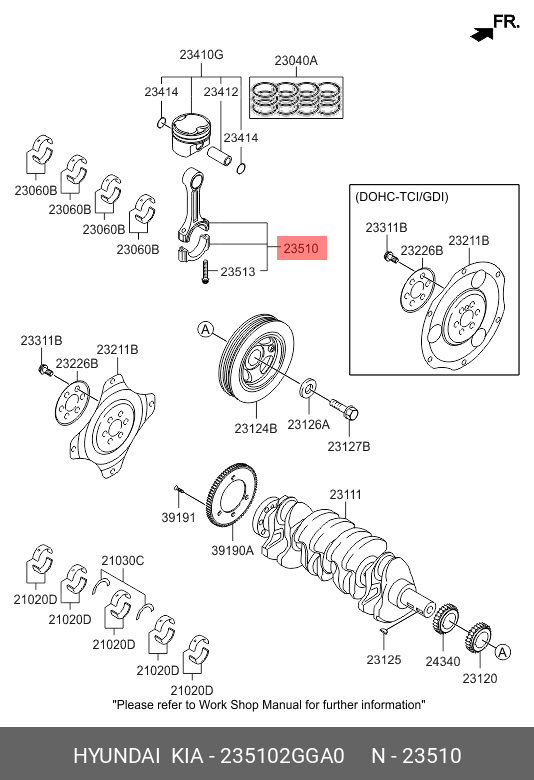 FR.

23410G
23040A
23414
23412
23414
23060B
23060B
23060B
23060B
23510
23513

(DOHC-TCI/GDI)
23311B
23226B
23211B

23311B
23226B
23211B
A
23124B
23126A
23127B

39191
39190A
23111
21030C
21020D
21020D
21020D
21020D
21020D
23125
24340
23120
A

"Please refer to Work Shop Manual for further information"

HYUNDAI KIA - 235102GGA0 N - 23510