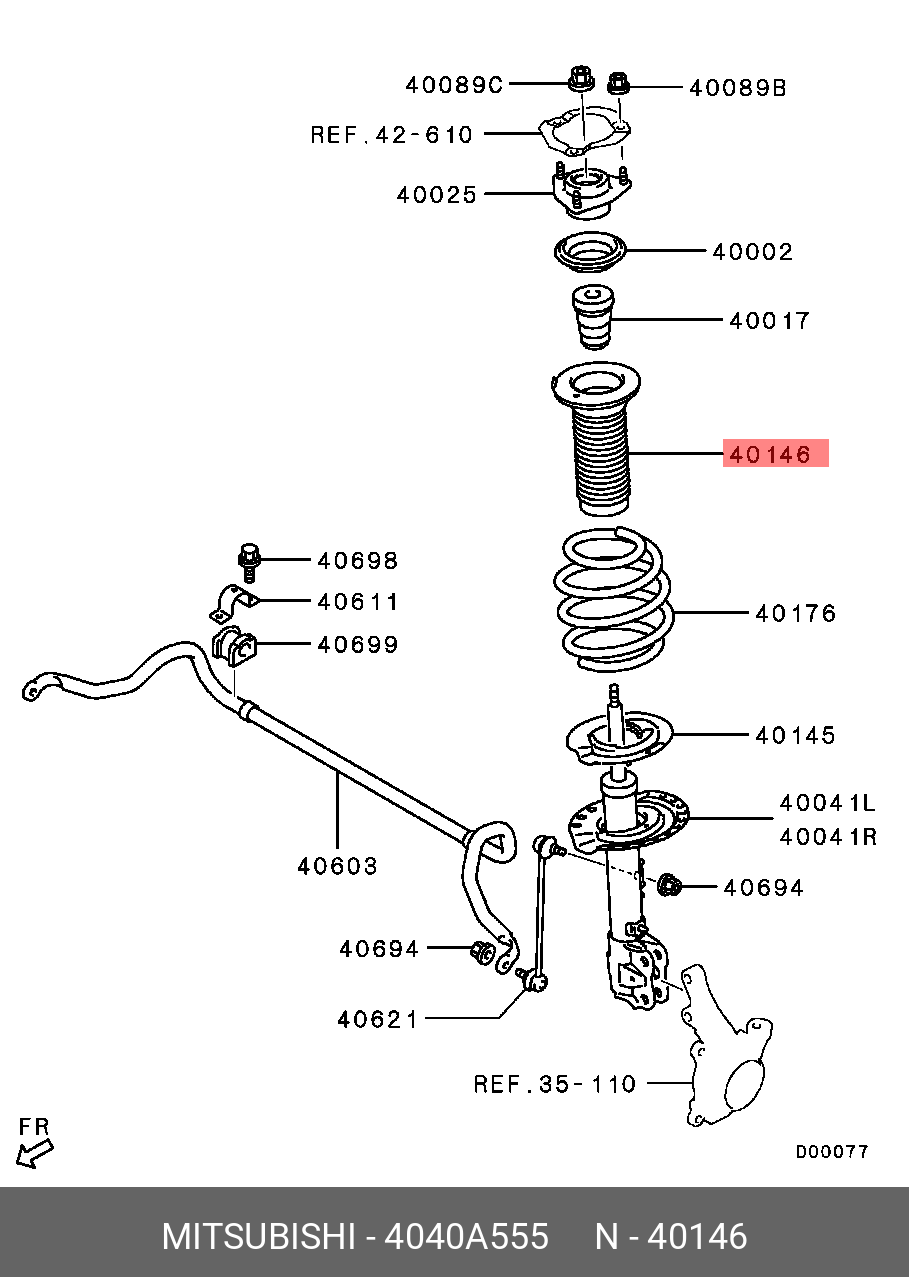 40089C
40089B
REF.42-610
40025
40002
40017
40146
40698
40611
40699
40176
40145
40041L
40041R
40603
40694
40694
40621
REF.35-110
FR
D00077

MITSUBISHI - 4040A555 N - 40146