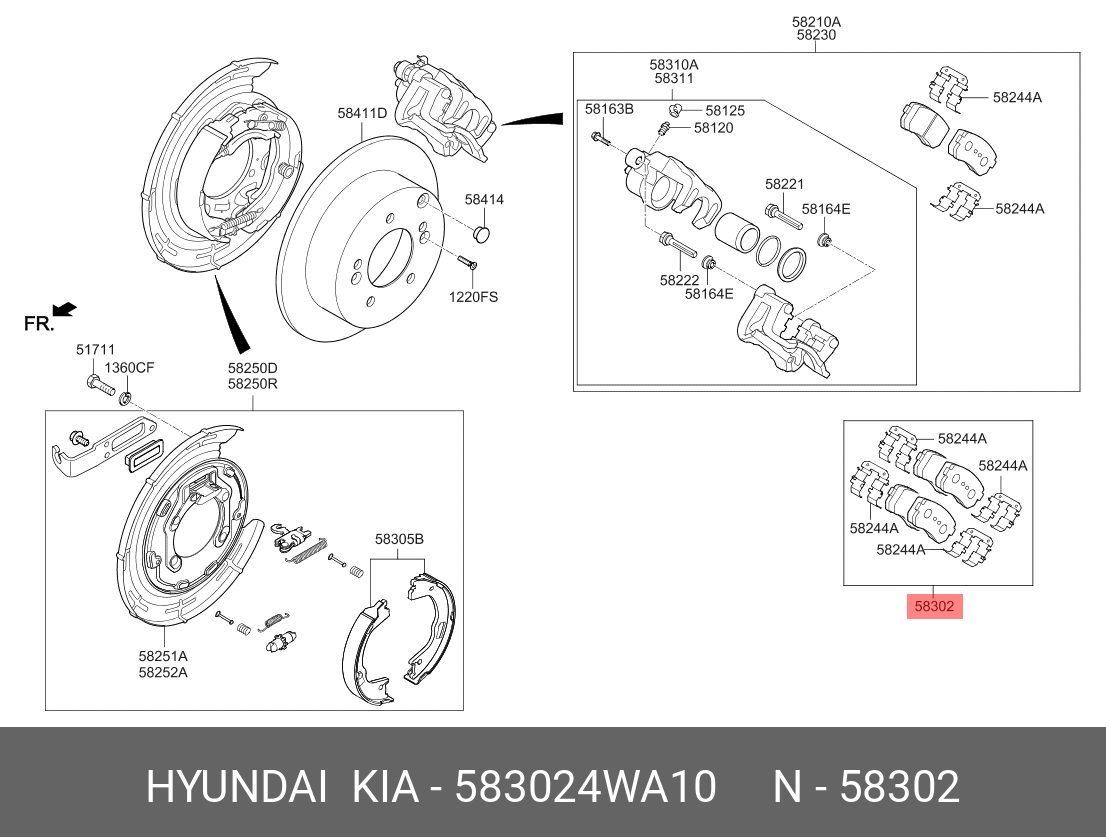 58210A
58230

58310A
58311

58163B
58125
58120
58244A
58244A
58221
58164E
58222
58164E

58411D
58414
1220FS

FR.

51711
1360CF

58250D
58250R

58305B

58251A
58252A

58244A
58244A
58244A
58244A

58302

HYUNDAI KIA - 583024WA10 N - 58302