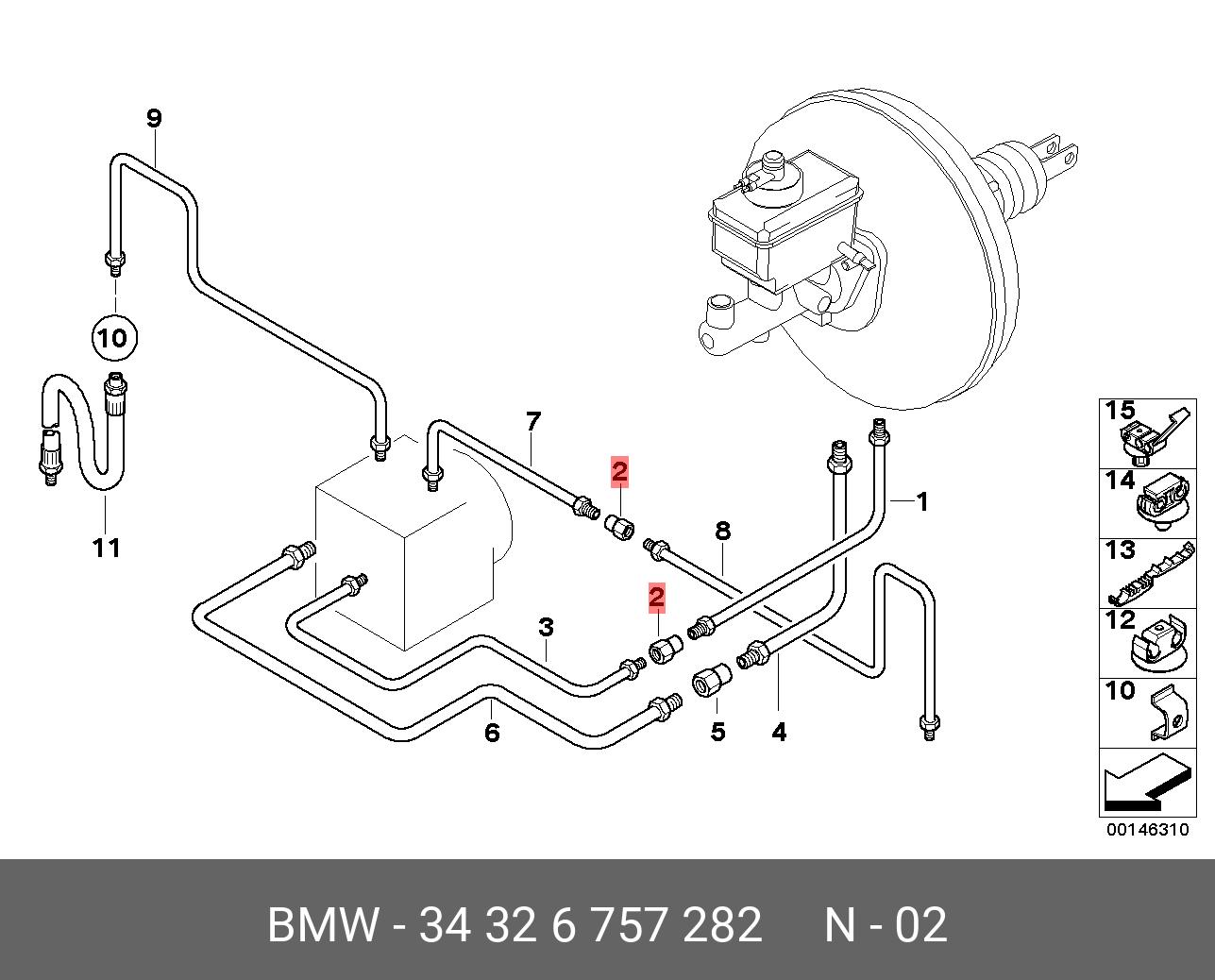 9

10

11

7

2

8

1

2

3

6

5

4

15

14

13

12

10

00146310

BMW - 34 32 6 757 282     N - 02