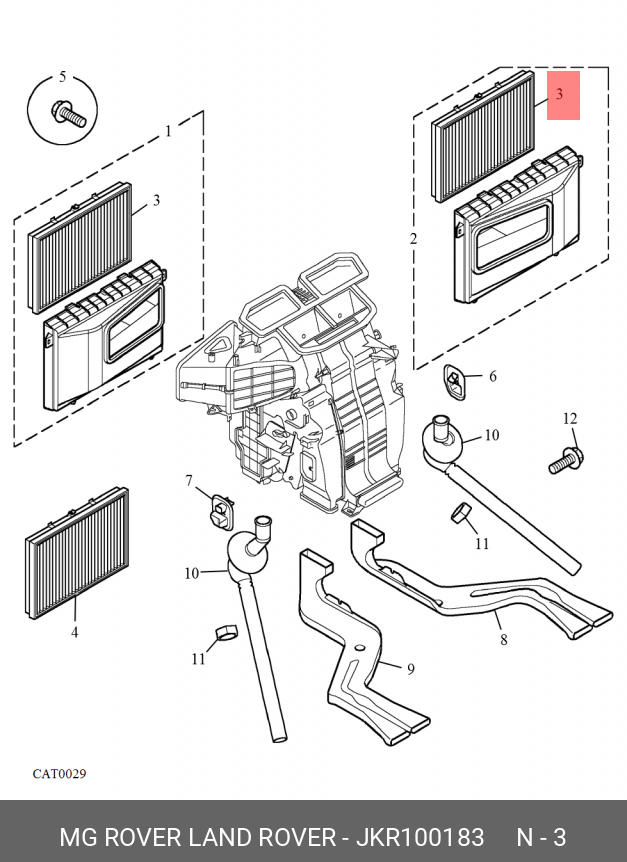 5
1
3
3
2
6
12
10
7
11
10
4
11
8
9
CAT0029

MG ROVER LAND ROVER - JKR100183 N - 3