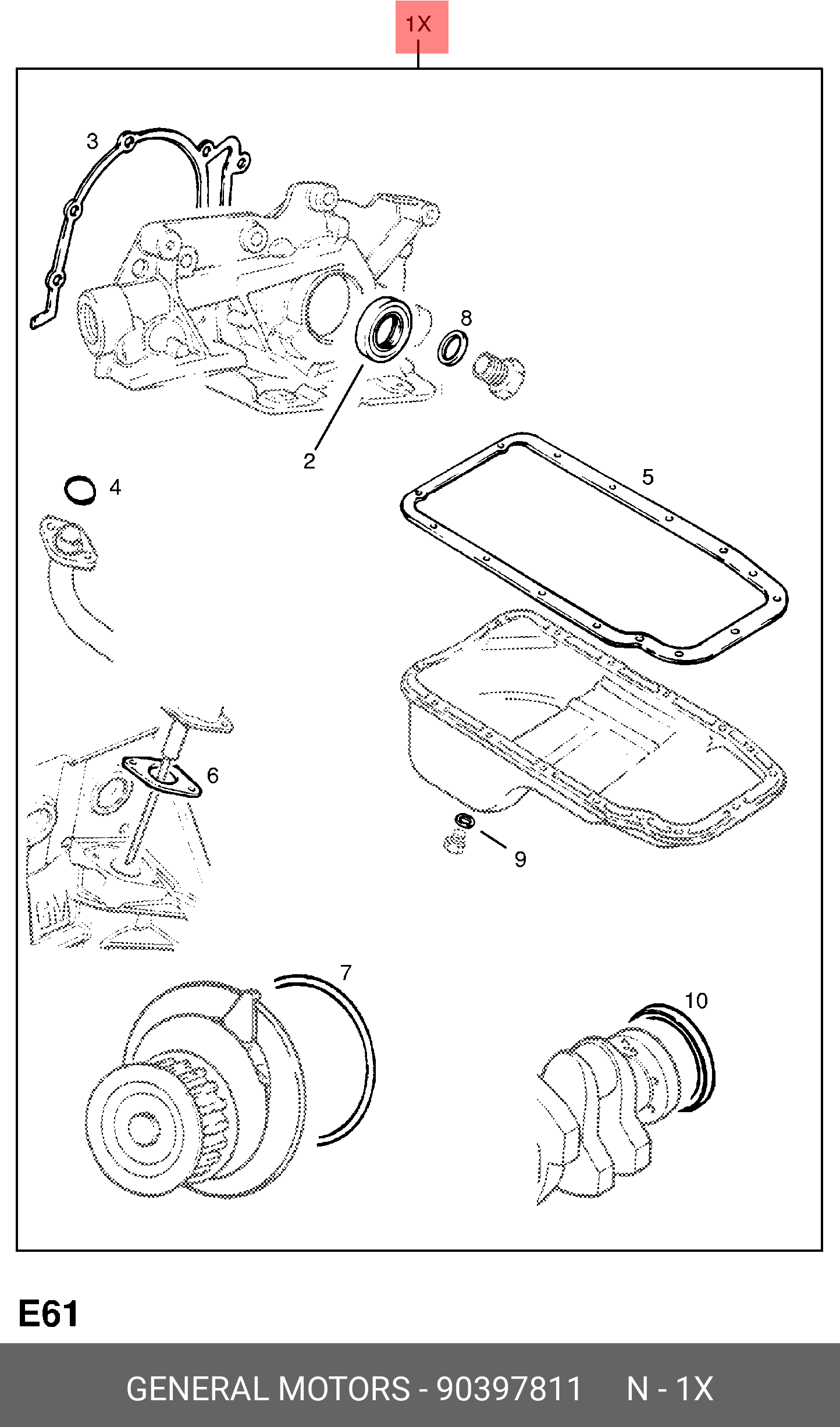 1X

3

8

2

4

5

6

9

7

10

E61

GENERAL MOTORS - 90397811 N - 1X