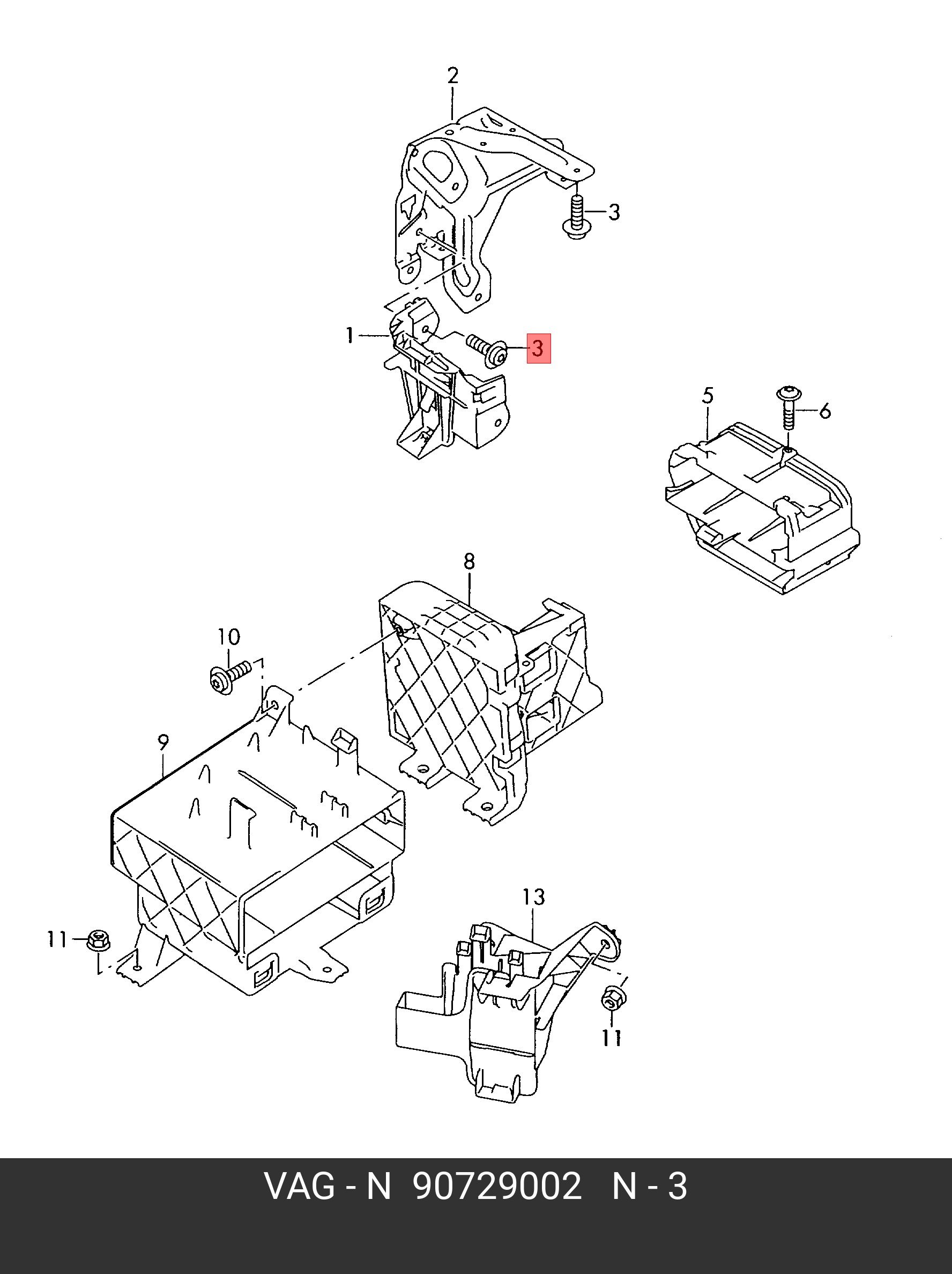 2
3
1
3
5
6
8
10
9
13
11
11

VAG - N 90729002 N - 3