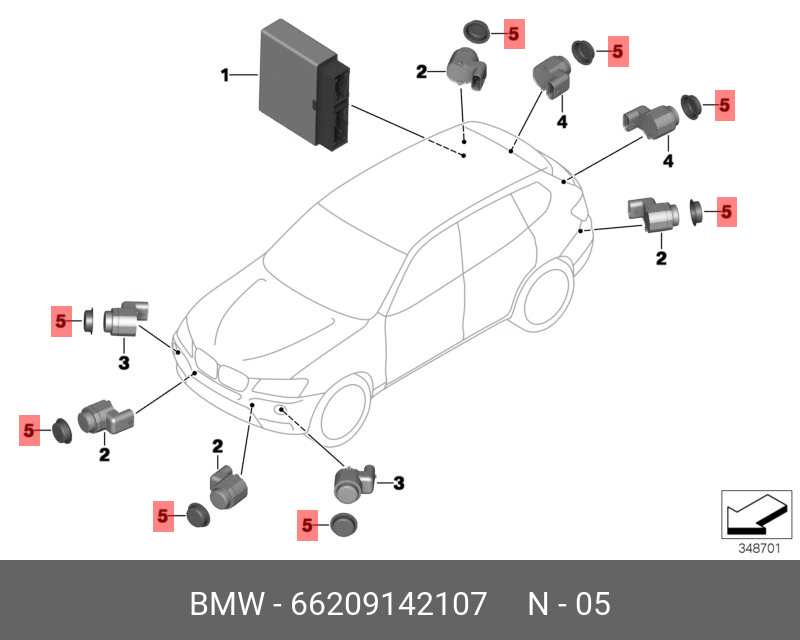 1
2
5
5
4
5
4
5
2
5
3
5
2
2
5
3
5
348701

BMW - 66209142107 N - 05