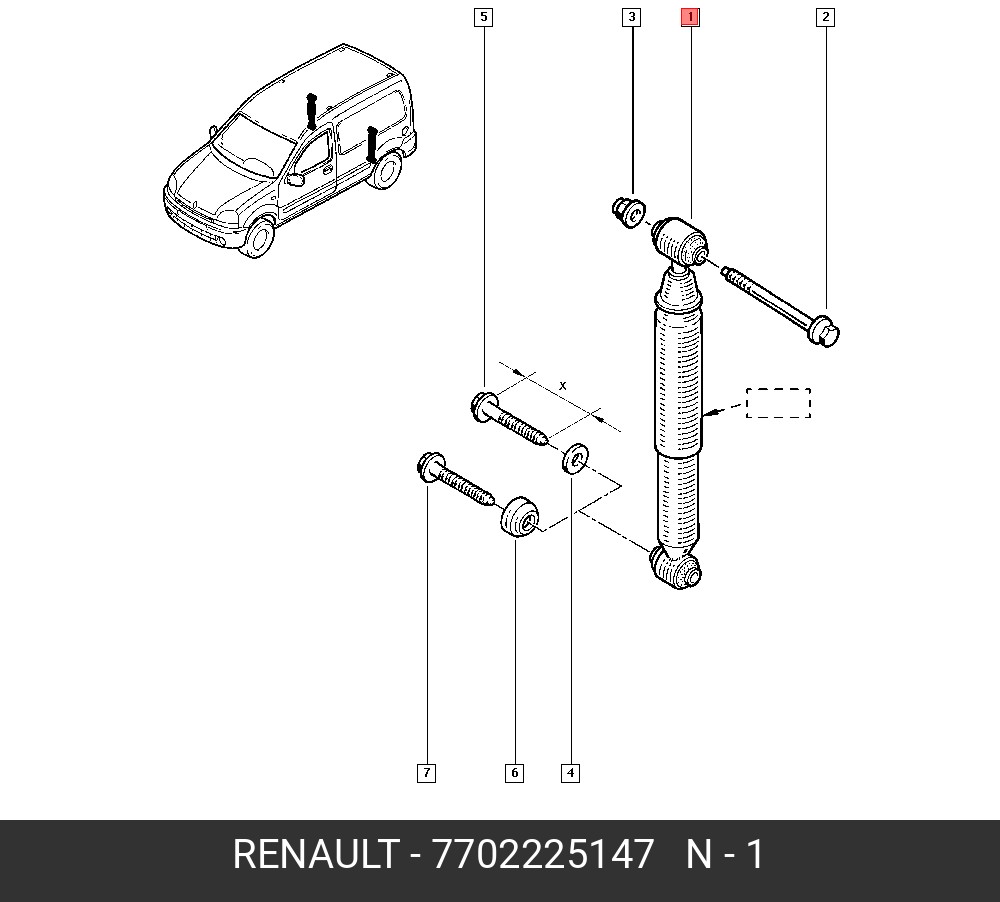 5
3
1
2
x
7
6
4
RENAULT - 7702225147 N - 1