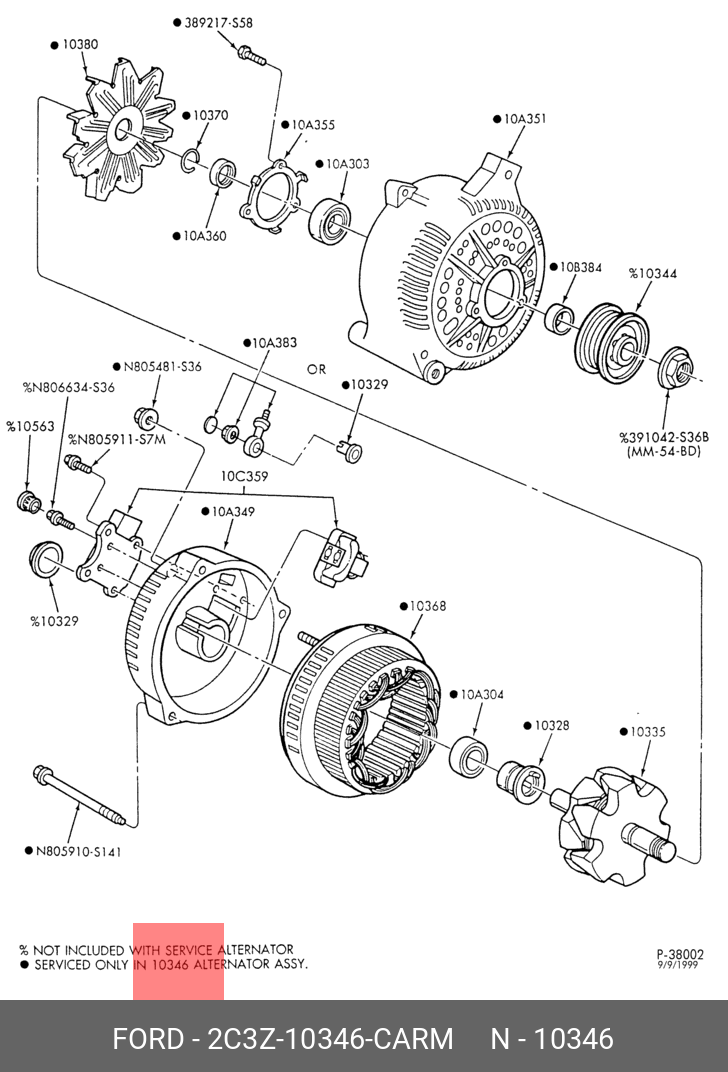 ● 389217-S58
● 10380
● 10370
● 10A355
● 10A351
● 10A303
● 10A360
● 10B384
%10344
● 10A383
● N805481-S36
OR
%N806634-S36
● 10329
%10563
%N805911-S7M
%391042-S36B
(MM-54-BD)
10C359
● 10A349
%10329
● 10368
● 10A304
● 10328
● 10335
● N805910-S141

% NOT INCLUDED WITH SERVICE ALTERNATOR
● SERVICED ONLY IN 10346 ALTERNATOR ASSY.

P-38002
9/9/1999

FORD - 2C3Z-10346-CARM N - 10346