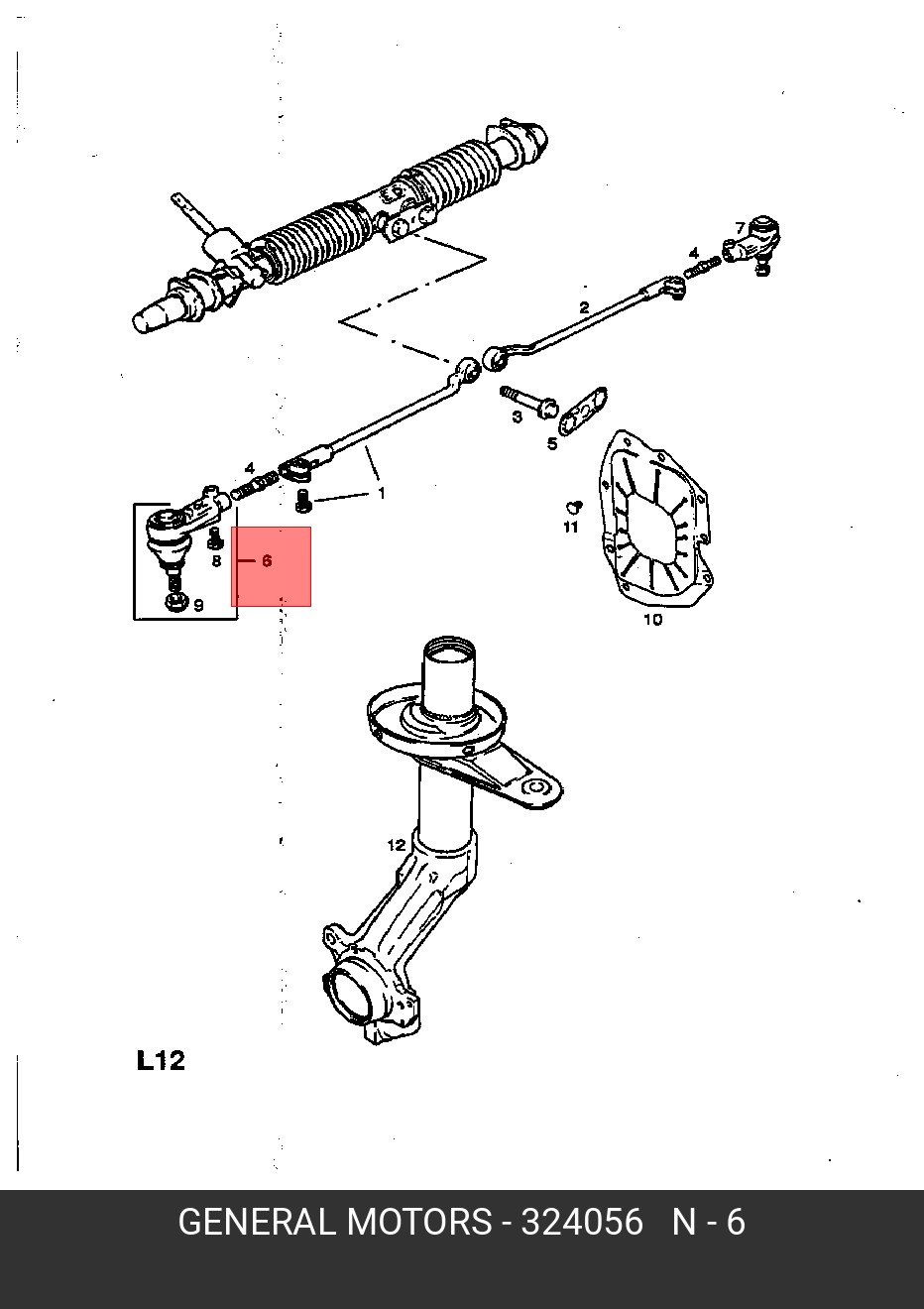 7
4
2
3
5
4
1
11
8
6
9
10
12
L12
GENERAL MOTORS - 324056 N - 6