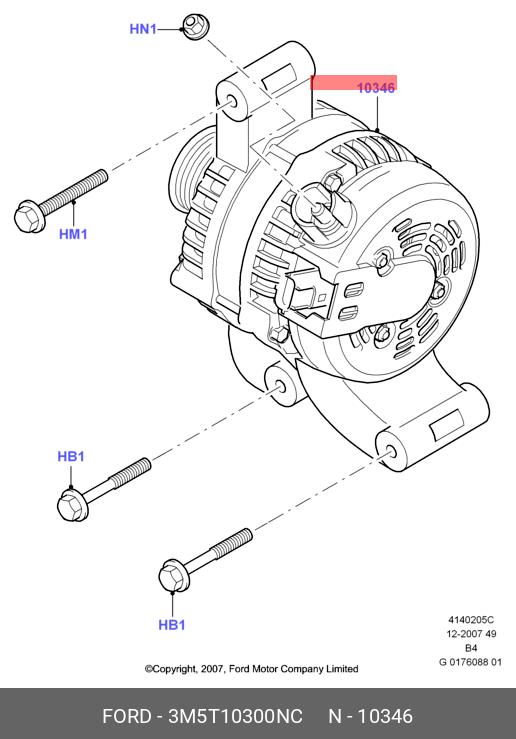 HN1

10346

HM1

HB1

HB1

4140205C
12-2007 49
B4
G 0176088 01

©Copyright, 2007, Ford Motor Company Limited

FORD - 3M5T10300NC N - 10346