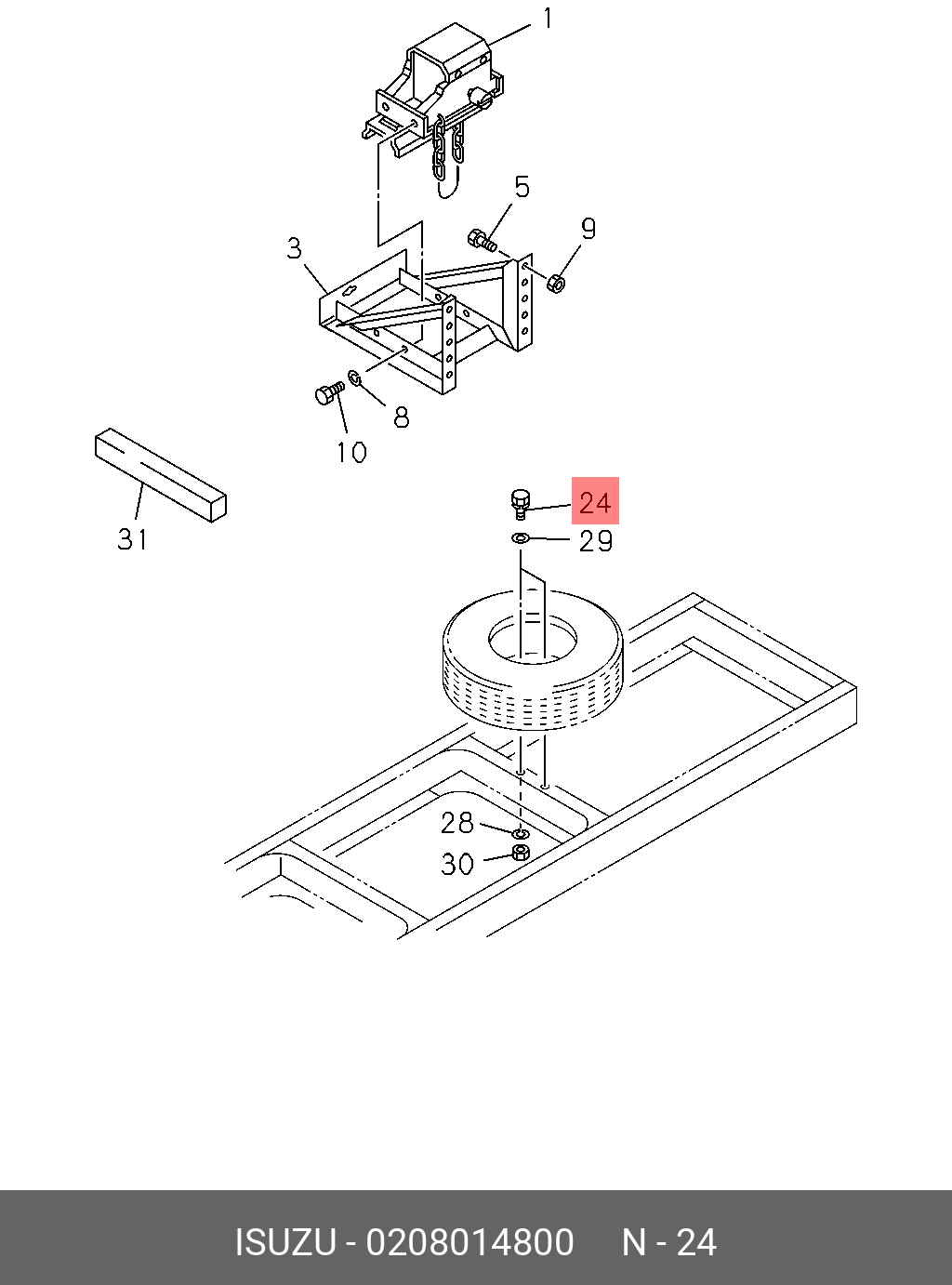 1
5
9
3
8
10
31
24
29
28
30

ISUZU - 0208014800 N - 24