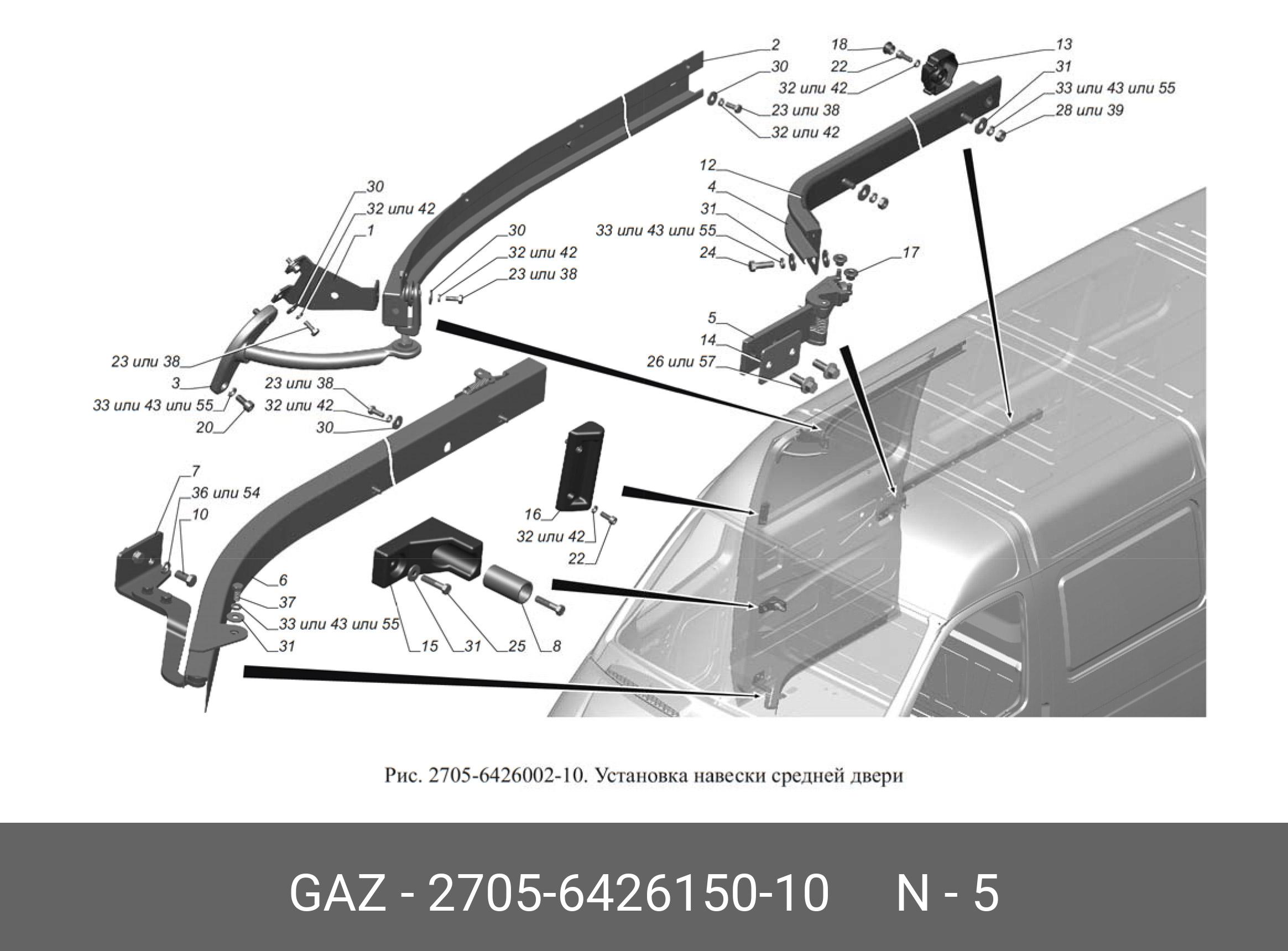 2
30
23 или 38
32 или 42
18
22
32 или 42
13
31
33 или 43 или 55
28 или 39
12
4
31
33 или 43 или 55
24
17
5
14
26 или 57
30
32 или 42
1
30
32 или 42
23 или 38
23 или 38
3
33 или 43 или 55
20
23 или 38
32 или 42
30
7
36 или 54
10
6
37
33 или 43 или 55
31
16
32 или 42
22
15
31
25
8

Рис. 2705-6426002-10. Установка навески средней двери

GAZ - 2705-6426150-10 N - 5