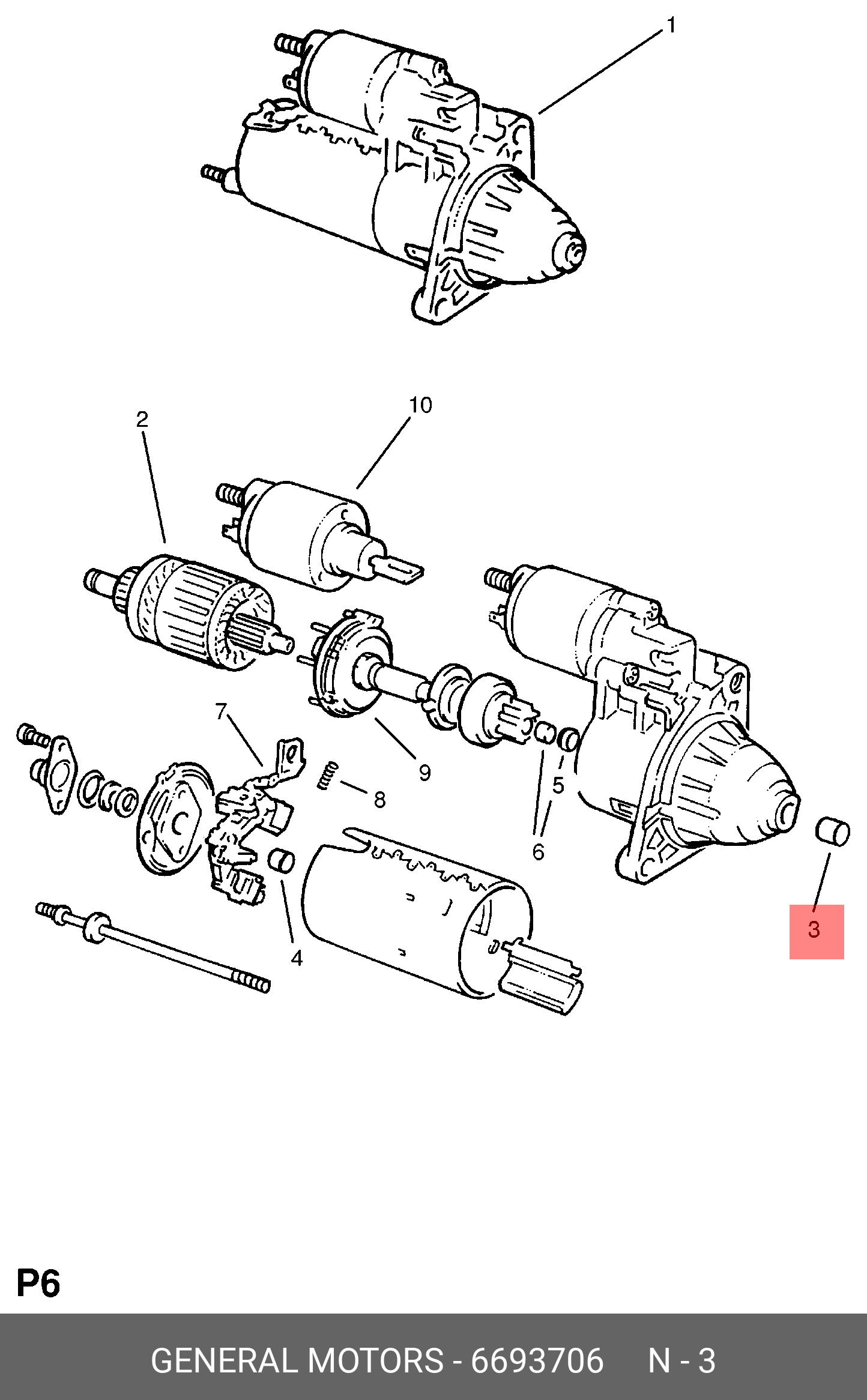 1

10

2

7

9

8

5

6

4

3

P6

GENERAL MOTORS - 6693706 N - 3