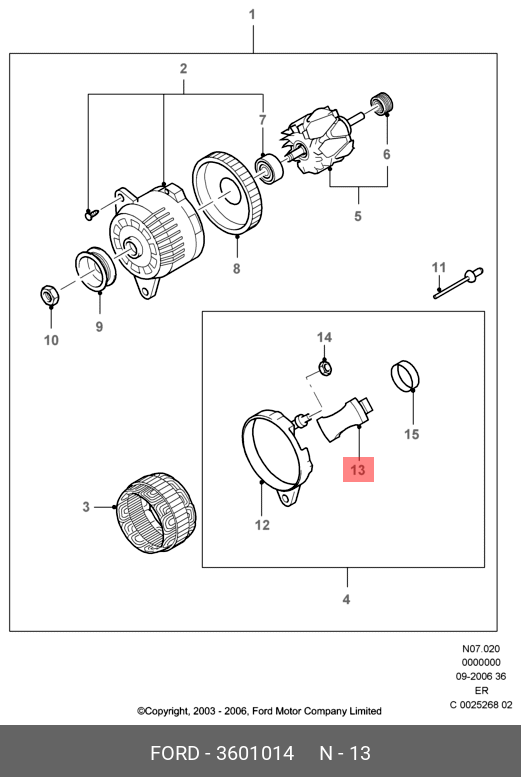 1
2
7
6
5
8
11
10
9
14
15
13
12
3
4

N07.020
0000000
09-2006 36
ER
C 0025268 02

©Copyright, 2003 - 2006, Ford Motor Company Limited

FORD - 3601014 N - 13