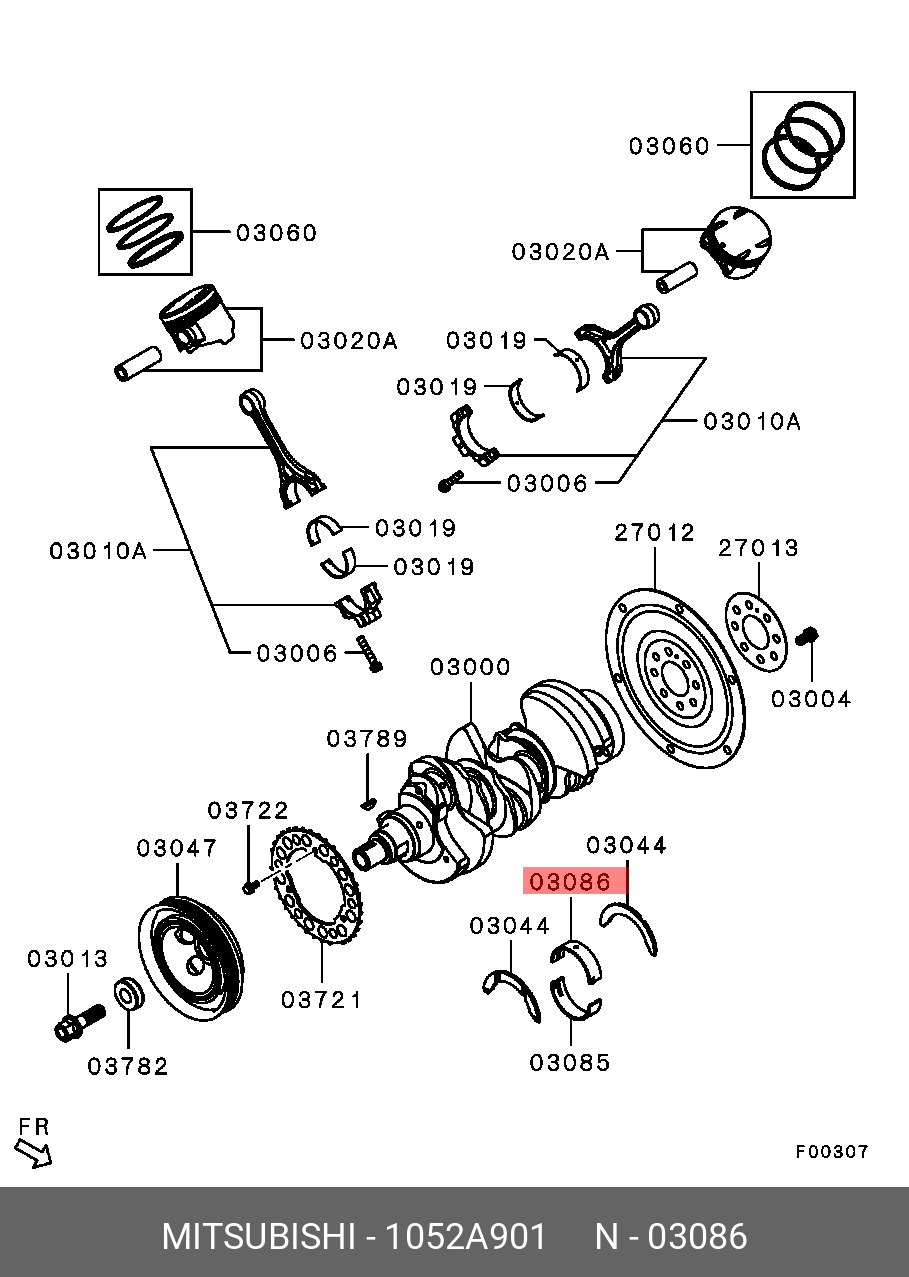 03060
03060
03020A
03020A
03019
03019
03010A
03006
03019
03019
03010A
03006
27012
27013
03004
03000
03789
03722
03047
03044
03086
03044
03013
03721
03782
03085
FR
F00307
MITSUBISHI - 1052A901 N - 03086