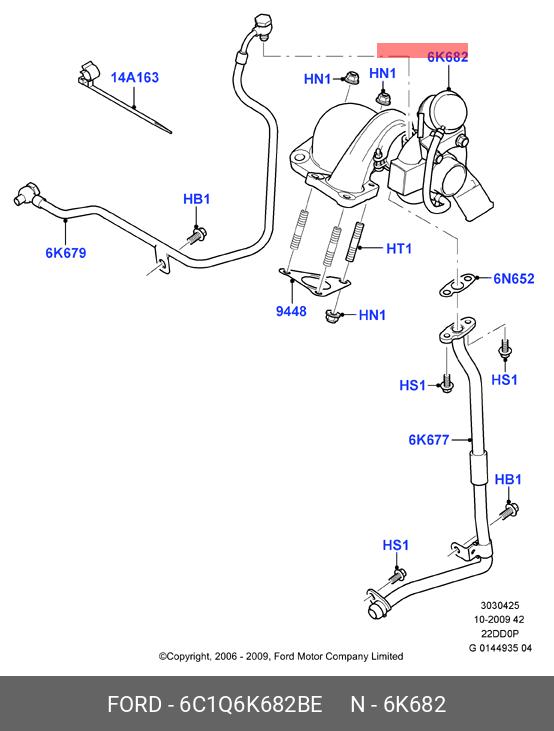 14A163

HN1

HN1

6K682

HB1

6K679

HT1

6N652

9448

HN1

HS1

HS1

6K677

HB1

HS1

3030425
10-2009 42
22DD0P
G 0144935 04

©Copyright, 2006 - 2009, Ford Motor Company Limited

FORD - 6C1Q6K682BE N - 6K682