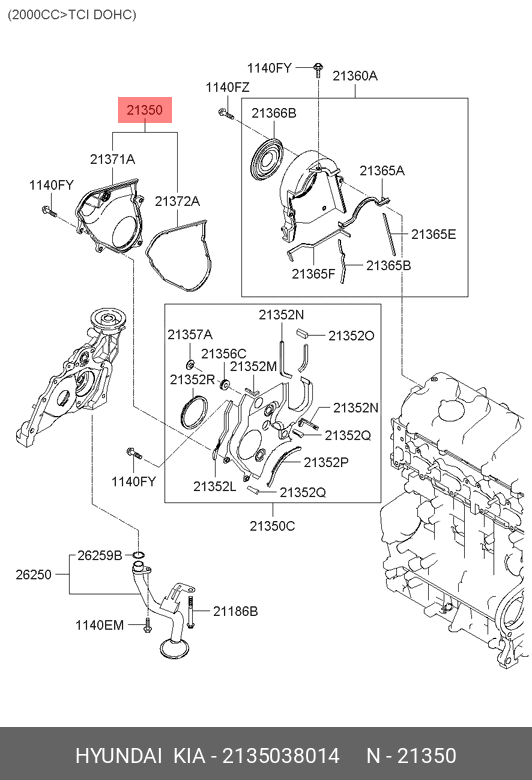 (2000CC>TCI DOHC)

1140FY
21360A
1140FZ
21350
21366B
21371A
21365A
1140FY
21372A
21365E
21365F
21365B
21352N
21357A
21352O
21356C
21352M
21352R
21352N
21352Q
21352P
1140FY
21352L
21352Q
21350C
26259B
26250
21186B
1140EM

HYUNDAI KIA - 2135038014 N - 21350