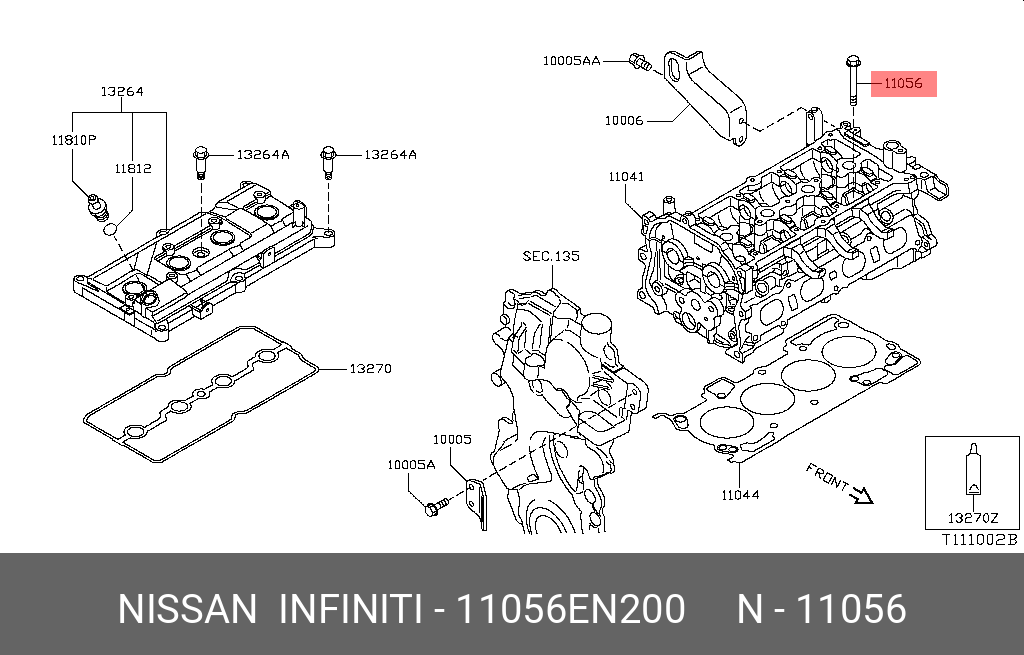 13264
11810P
11812
13264A
13264A
13270
10005AA
10006
11056
11041
SEC.135
10005
10005A
11044
FRONT
13270Z
T111002B

NISSAN INFINITI - 11056EN200 N - 11056