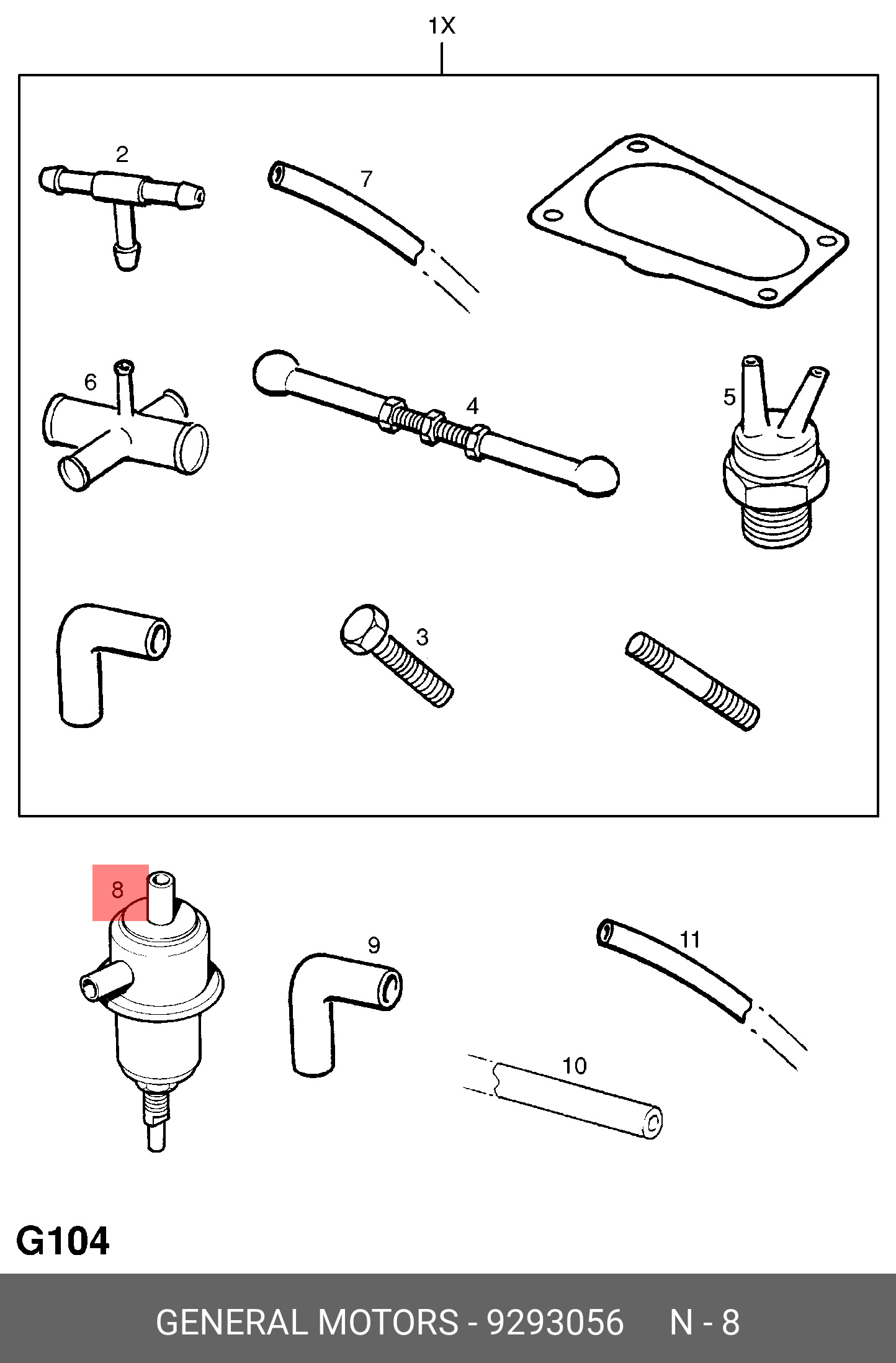 1X

2

7

6

4

5

3

8

9

11

10

G104

GENERAL MOTORS - 9293056 N - 8