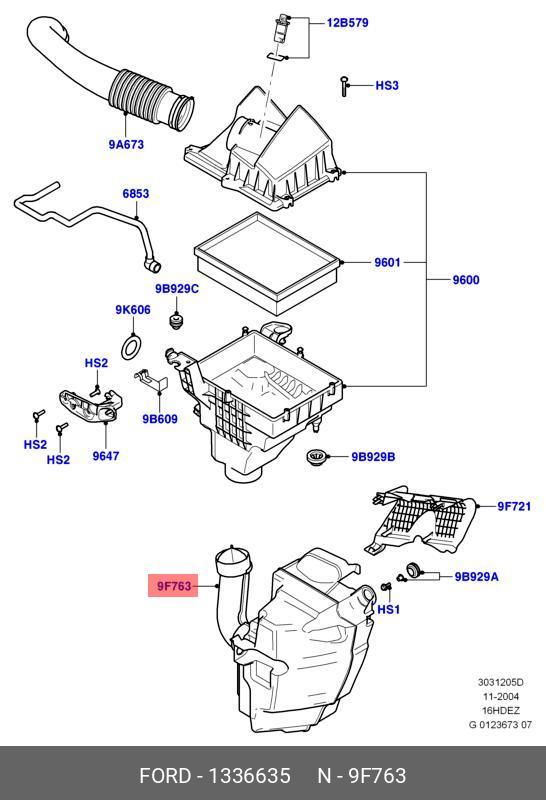 12B579
HS3
9A673
6853
9601
9600
9B929C
9K606
HS2
9B609
HS2
HS2
9647
9B929B
9F721
9F763
9B929A
HS1
3031205D
11-2004
16HDEZ
G 0123673 07
FORD - 1336635 N - 9F763