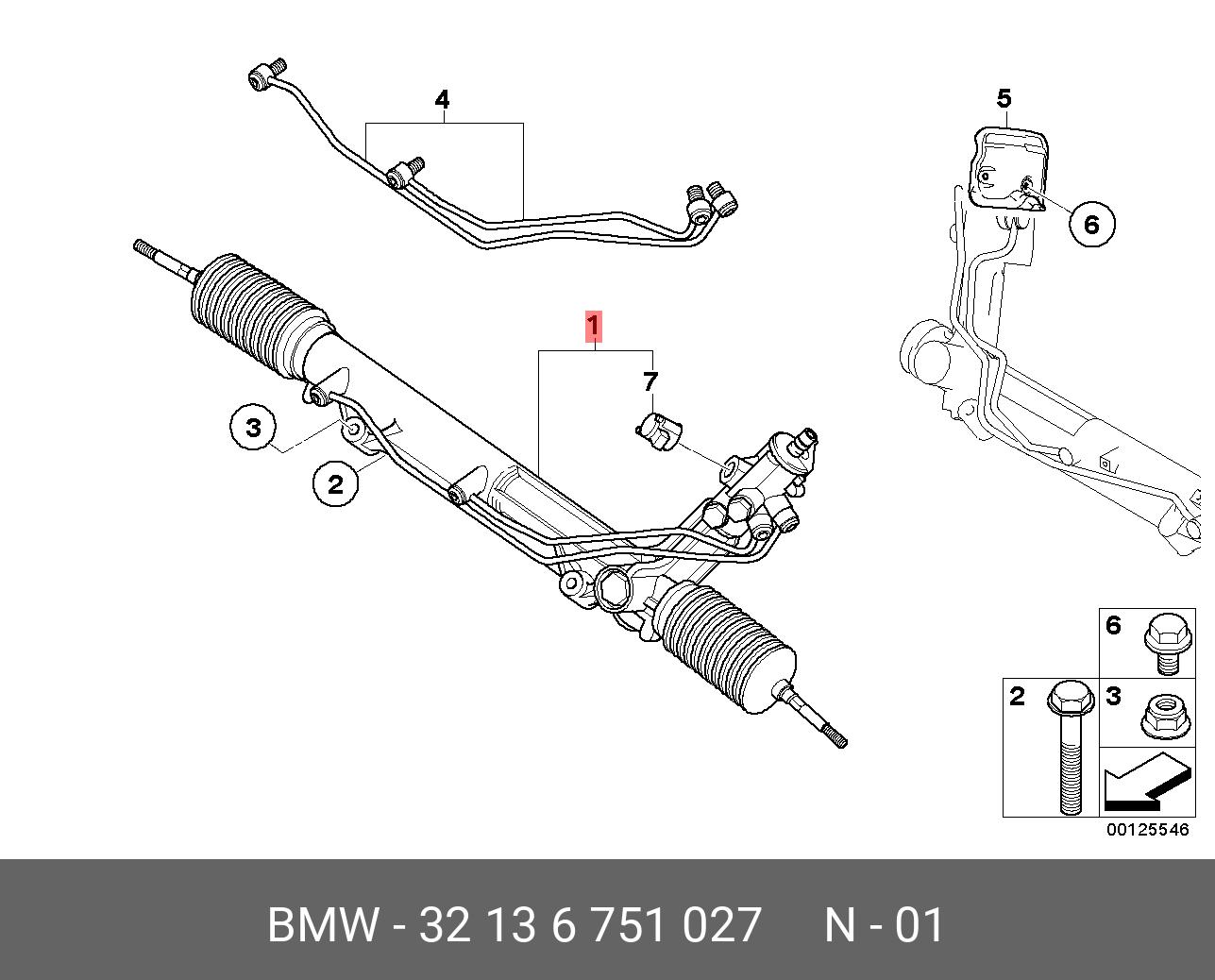 4

5

6

1

7

3

2

6

2

3

00125546

BMW - 32 13 6 751 027 N - 01