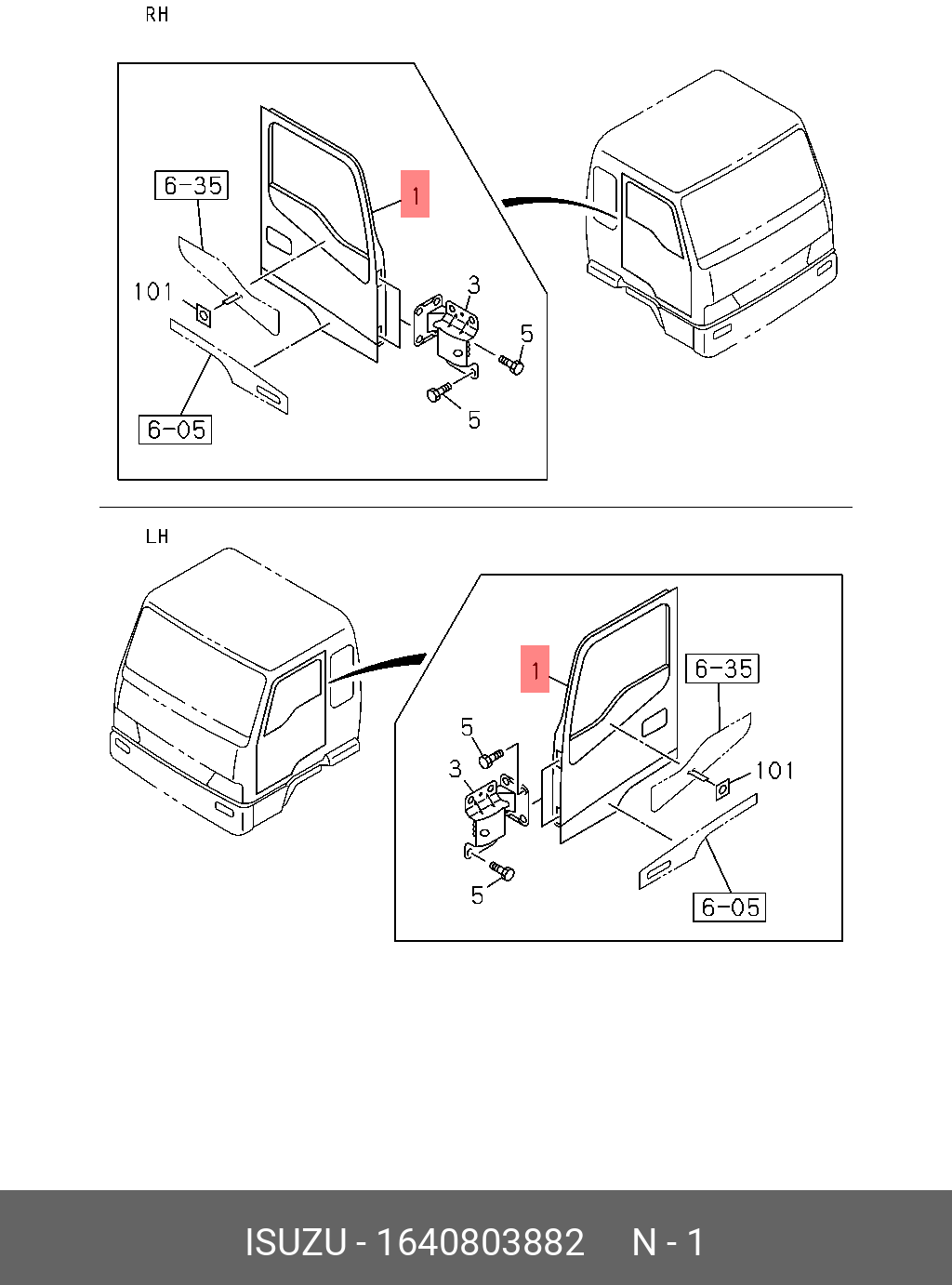 RH

6-35

1

101

3

5

5

6-05

LH

1

6-35

5

3

101

5

6-05

ISUZU - 1640803882 N - 1