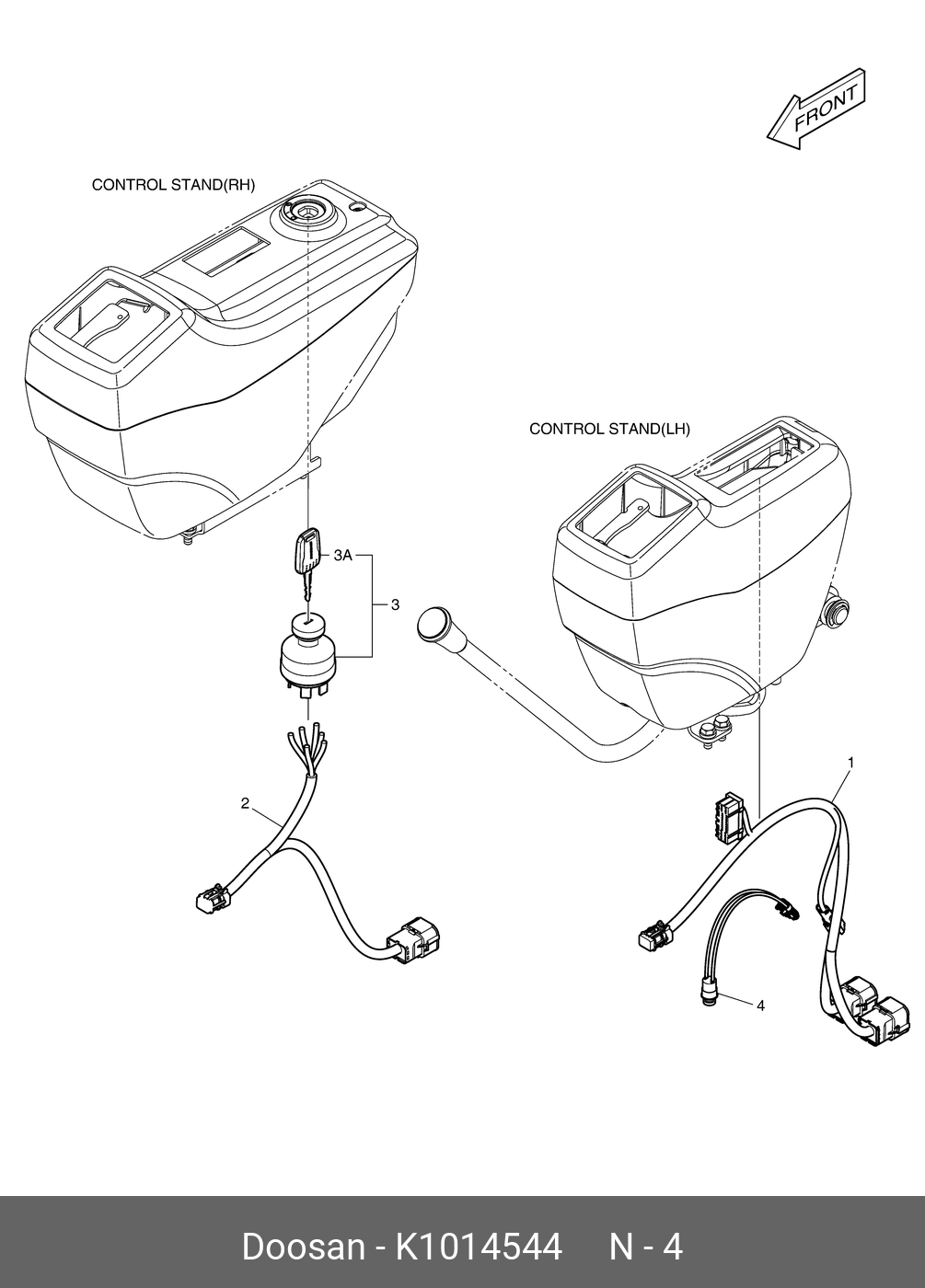 FRONT

CONTROL STAND(RH)

CONTROL STAND(LH)

3A

3

2

1

4

Doosan - K1014544 N - 4