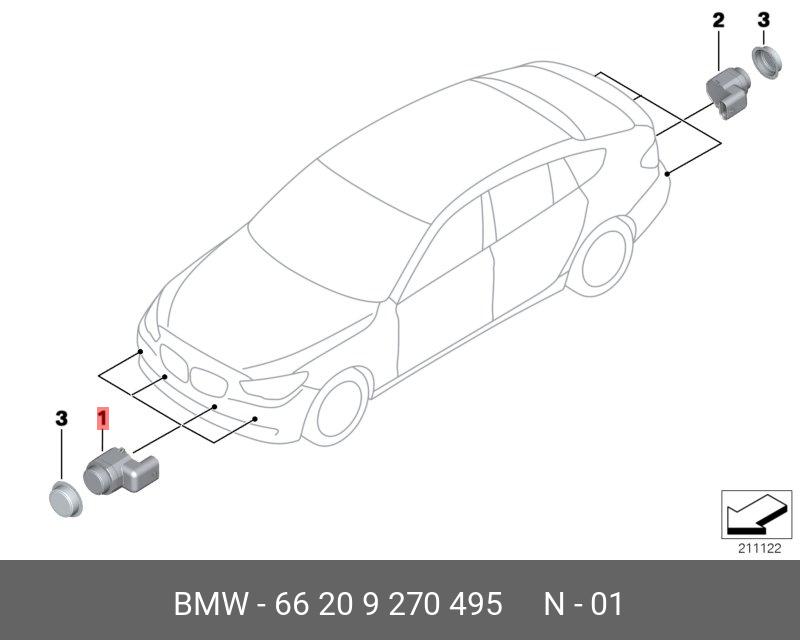 2
3
3
1
211122
BMW - 66 20 9 270 495 N - 01