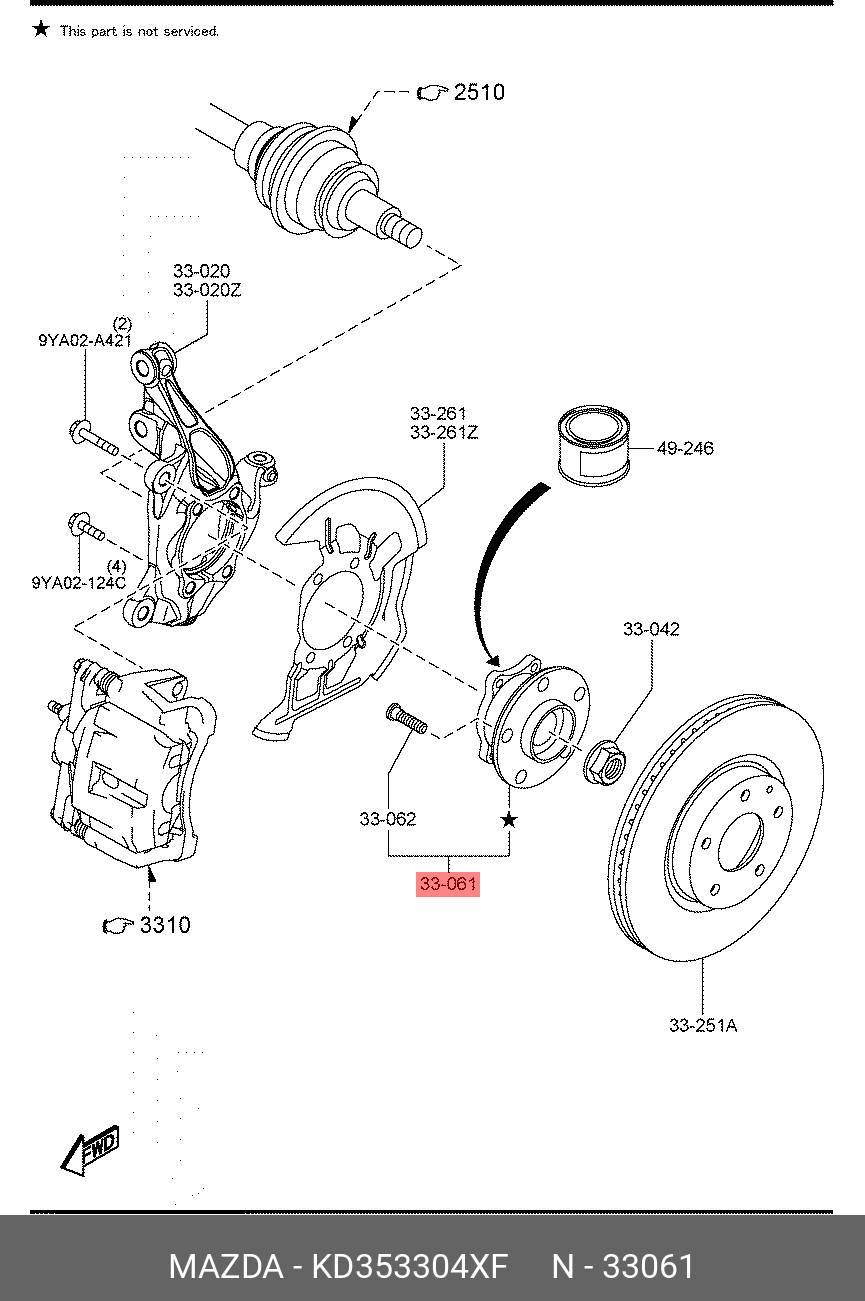 ★ This part is not serviced.

2510

33-020
33-020Z

(2)
9YA02-A421

33-261
33-261Z

49-246

(4)
9YA02-124C

33-042

33-062

★

33-061

3310

33-251A

FWD

MAZDA - KD353304XF N - 33061