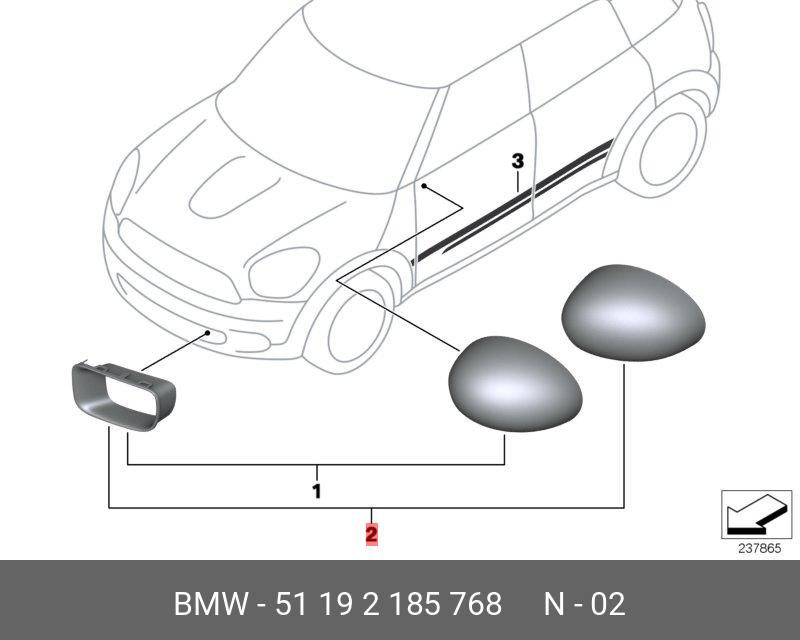 3

1

2

237865

BMW - 51 19 2 185 768 N - 02