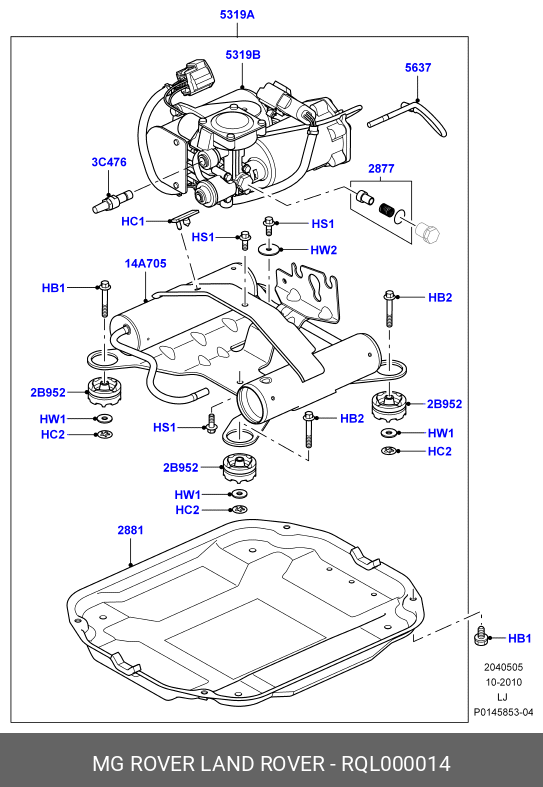 5319A

5319B

5637

3C476

2877

HC1

HS1

HS1

HW2

14A705

HB1

HB2

2B952

2B952

HW1

HC2

HS1

HB2

HW1

HC2

2B952

HW1

HC2

2881

HB1

2040505
10-2010
LJ
P0145853-04

MG ROVER LAND ROVER - RQL000014