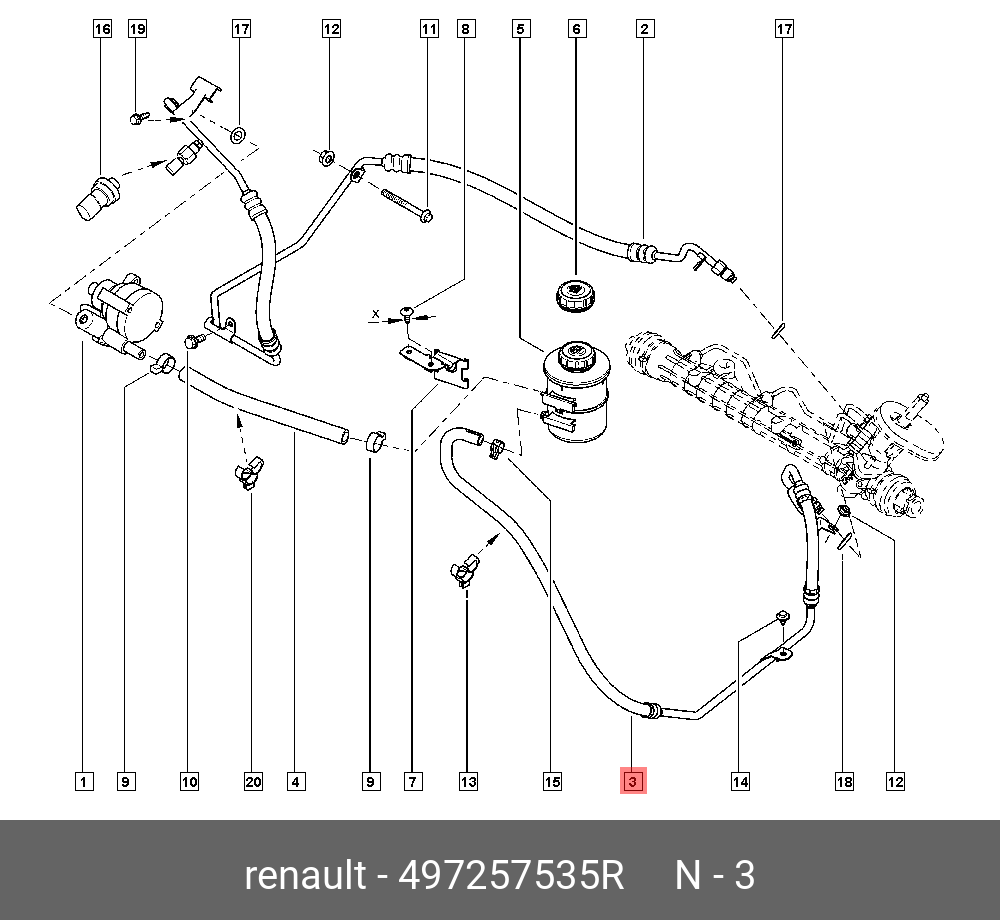 16 19 17 12 11 8 5 6 2 17

X

1 9 10 20 4 9 7 13 15 3 14 18 12

renault - 497257535R N - 3