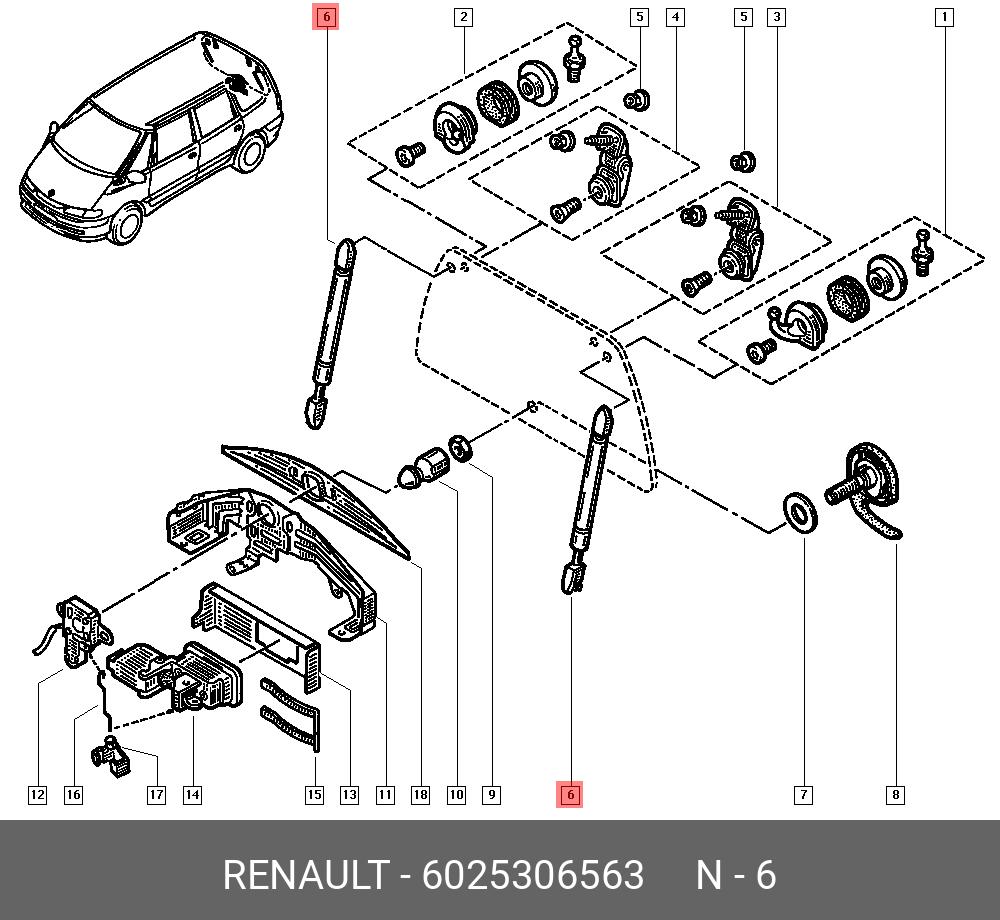 6
2
5
4
5
3
1
12
16
17
14
15
13
11
18
10
9
6
7
8

RENAULT - 6025306563 N - 6