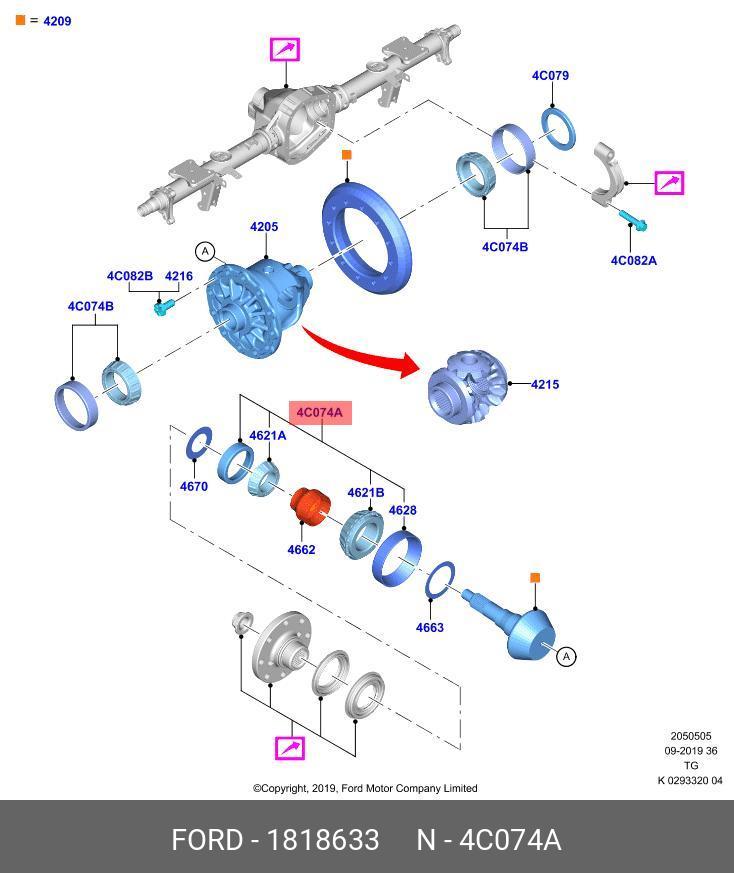 = 4209

4C079

4205

4C074B

4C082A

A

4C082B 4216

4C074B

4215

4C074A

4621A

4670

4621B

4628

4662

4663

A

2050505
09-2019 36
TG
K 0293320 04

©Copyright, 2019, Ford Motor Company Limited

FORD - 1818633 N - 4C074A