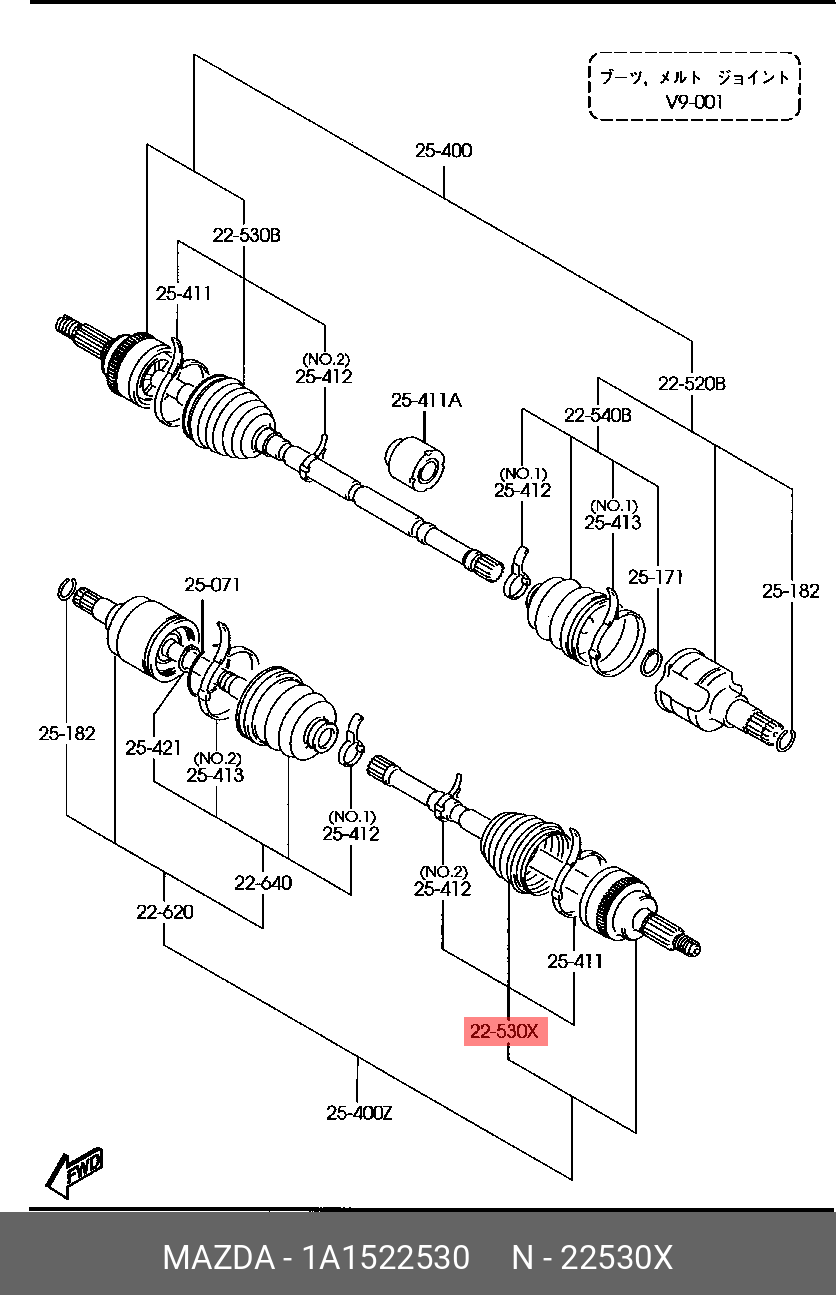 ブーツ, メルト ジョイント
V9-001

25-400

22-530B

25-411

(NO.2)
25-412

25-411A

22-520B

22-540B

(NO.1)
25-412

(NO.1)
25-413

25-171

25-182

25-071

25-182

25-421

(NO.2)
25-413

(NO.1)
25-412

22-640

22-620

(NO.2)
25-412

25-411

22-530X

25-400Z

FWD

MAZDA - 1A1522530 N - 22530X