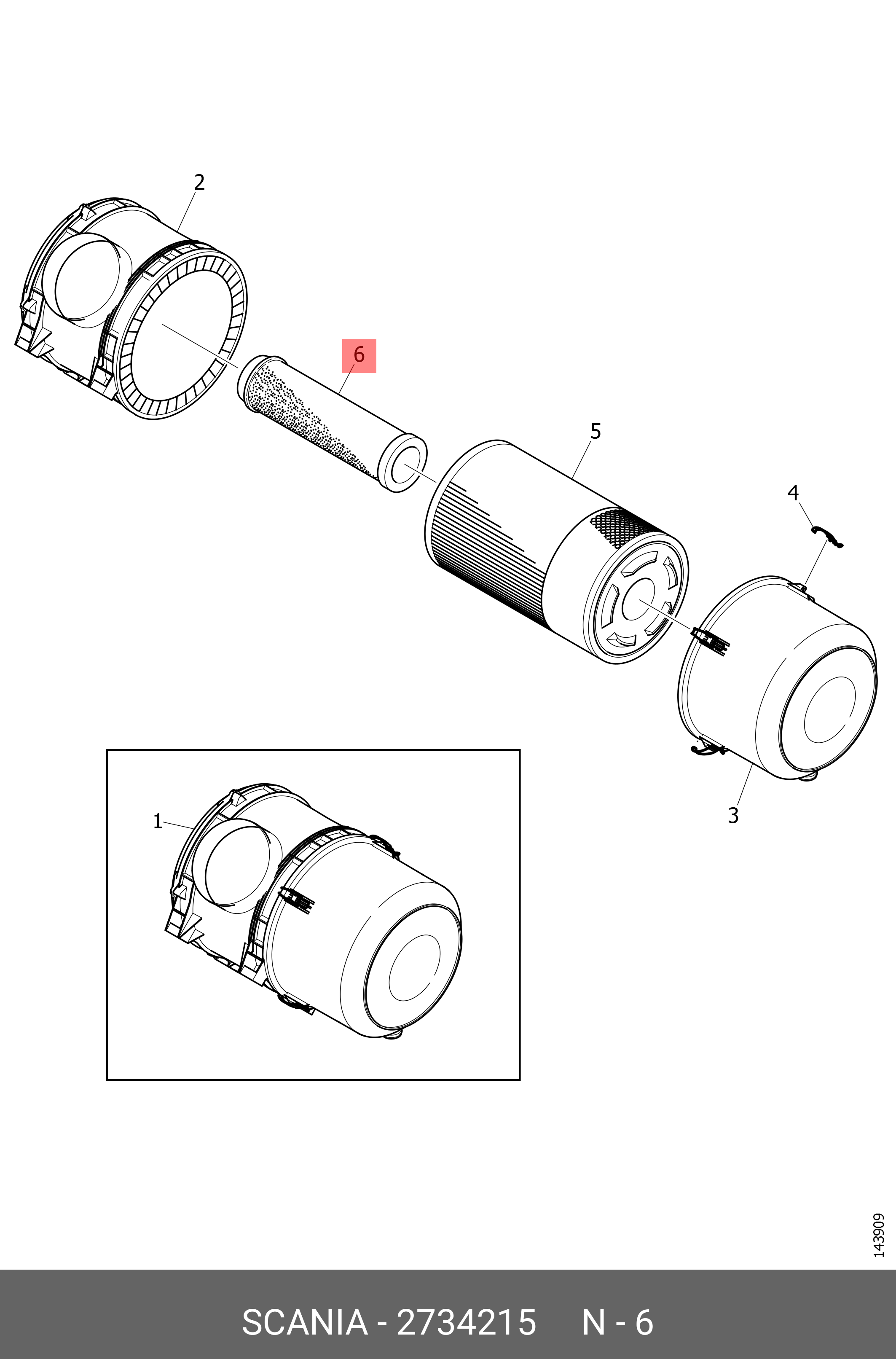 2

6

5

4

3

1

143909

SCANIA - 2734215 N - 6