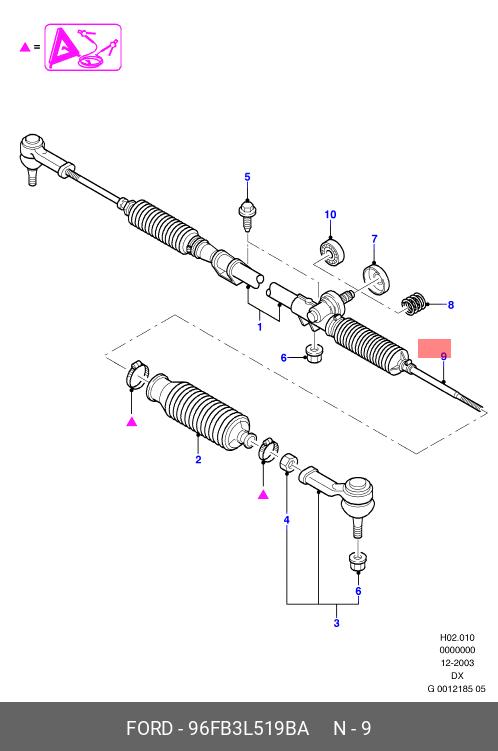 =

5

10

7

8

1

6

9

2

4

6

3

H02.010
0000000
12-2003
DX
G 0012185 05

FORD - 96FB3L519BA N - 9