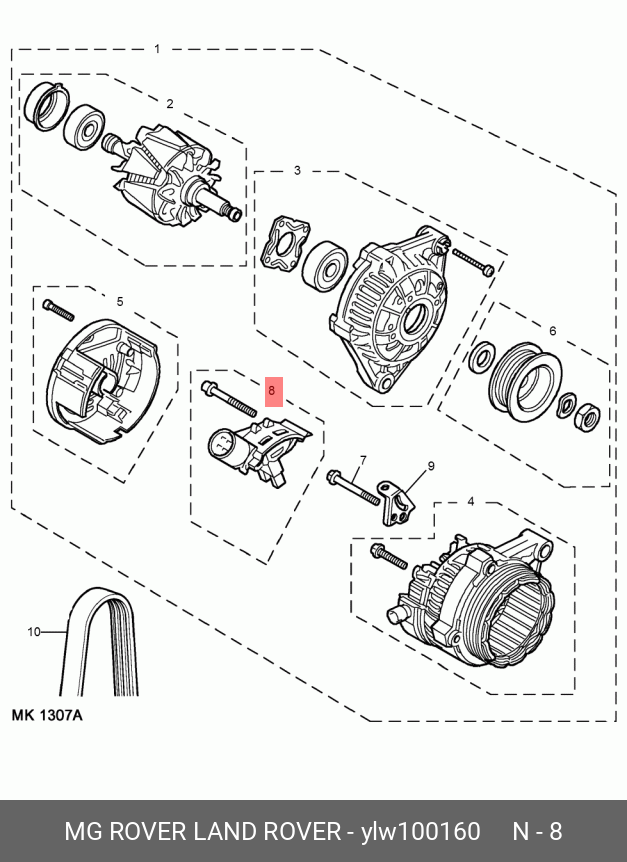 1
2
3
5
6
8
7
9
4
10
MK 1307A

MG ROVER LAND ROVER - ylw100160 N - 8