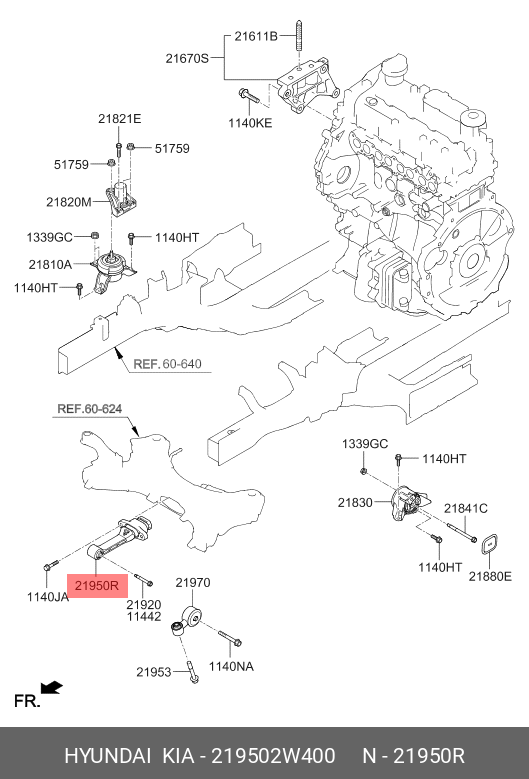 21611B
21670S
1140KE
21821E
51759
51759
21820M
1339GC
1140HT
21810A
1140HT
REF. 60-640
REF.60-624
1339GC
1140HT
21830
21841C
1140HT
21880E
1140JA
21950R
21920
11442
21970
1140NA
21953
FR.
HYUNDAI KIA - 219502W400 N - 21950R